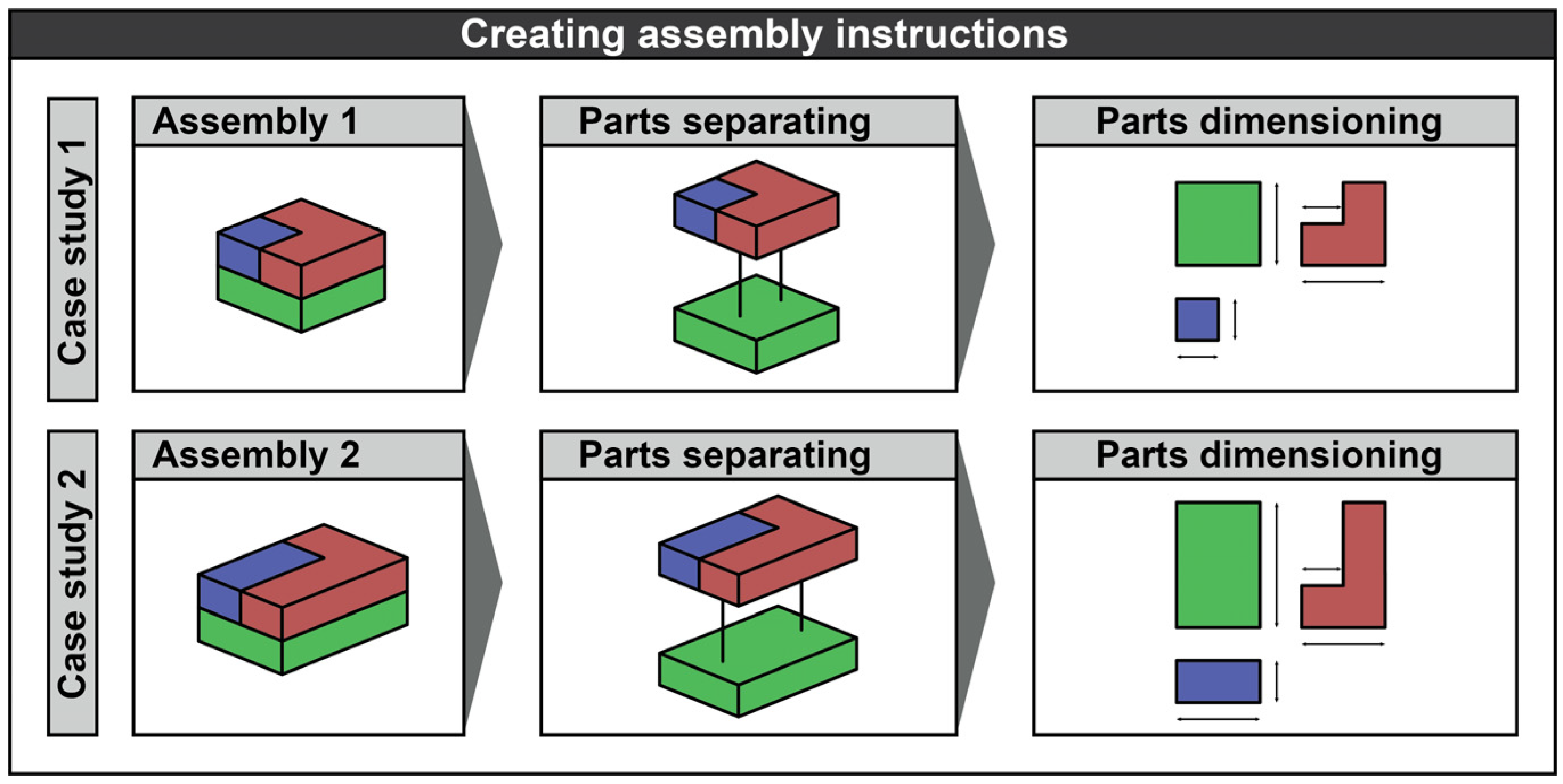 Creating assembly instructions

Case study 1

Assembly 1

Parts separating

Parts dimensioning

Case study 2

Assembly 2

Parts separating

Parts dimensioning