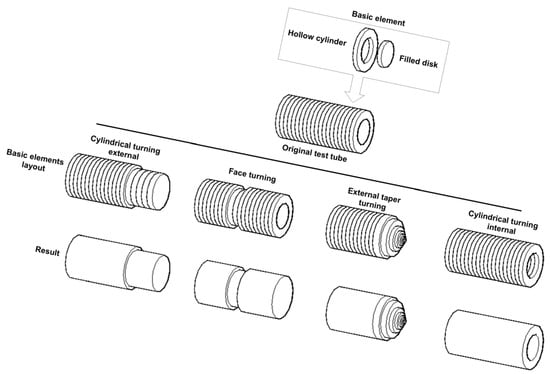 Basic element
Hollow cylinder
Filled disk
Original test tube
Basic elements layout
Cylindrical turning external
Face turning
External taper turning
Cylindrical turning internal
Result