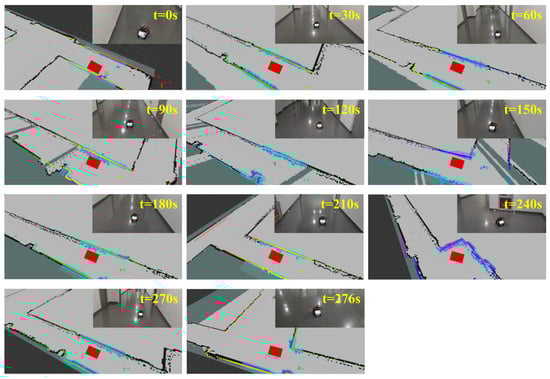 t=0s

t=30s

t=60s

t=90s

t=120s

t=150s

t=180s

t=210s

t=240s

t=270s

t=276s