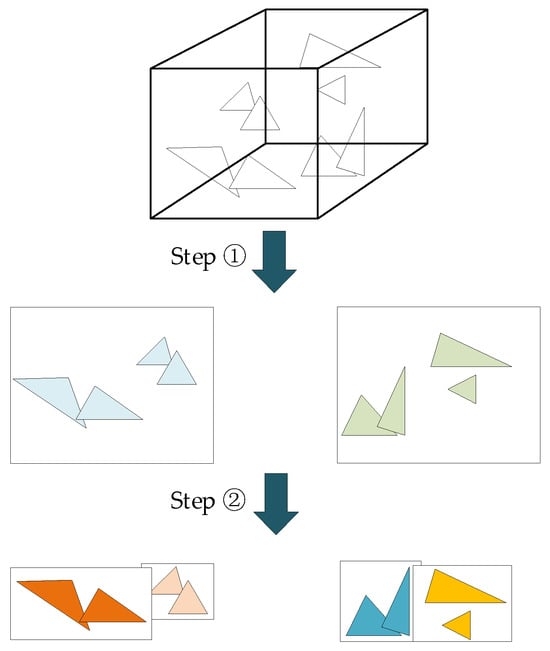 Step ①

Step ②