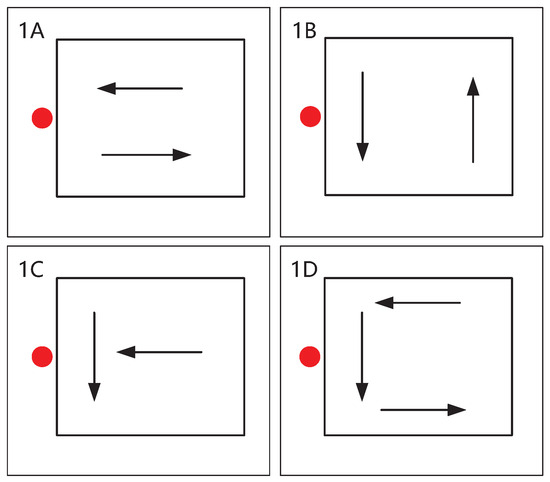 1A

1B

1C

1D