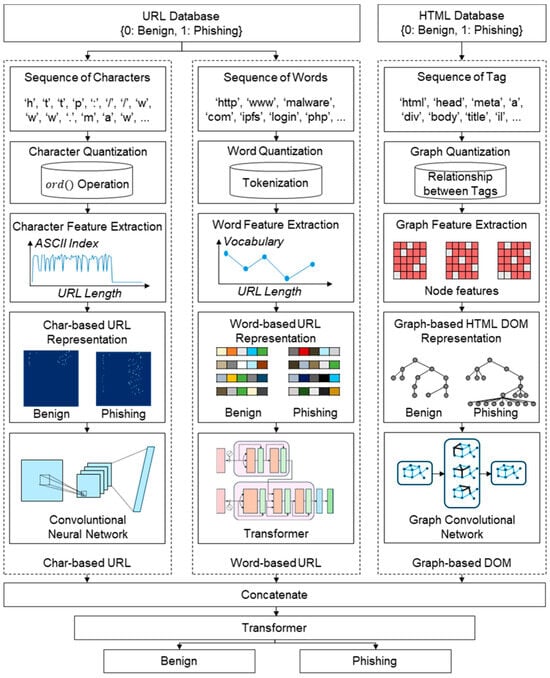 URL Database
{0: Benign, 1: Phishing}

HTML Database
{0: Benign, 1: Phishing}

Sequence of Characters
'h', 't', 't', 'p', ':', '/', '/', 'w', 'w', 'w', '.', 'm', 'a', 'w', ...

Character Quantization
$ord()$ Operation

Character Feature Extraction
ASCII Index
URL Length

Char-based URL Representation
Benign
Phishing

Convoluntional Neural Network

Char-based URL

Sequence of Words
'http', 'www', 'malware', 'com', 'ipfs', 'login', 'php', ...

Word Quantization
Tokenization

Word Feature Extraction
Vocabulary
URL Length

Word-based URL Representation
Benign
Phishing

Transformer

Word-based URL

Sequence of Tag
'html', 'head', 'meta', 'a', 'div', 'body', 'title', 'il', ...

Graph Quantization
Relationship between Tags

Graph Feature Extraction
Node features

Graph-based HTML DOM Representation
Benign
Phishing

Graph Convolutional Network

Graph-based DOM

Concatenate

Transformer

Benign
Phishing