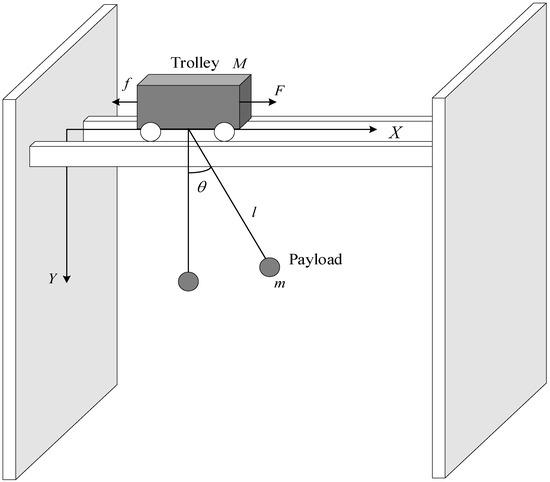 Trolley $M$

$f$

$F$

$X$

$\theta$

$l$

Payload

$m$

$Y$