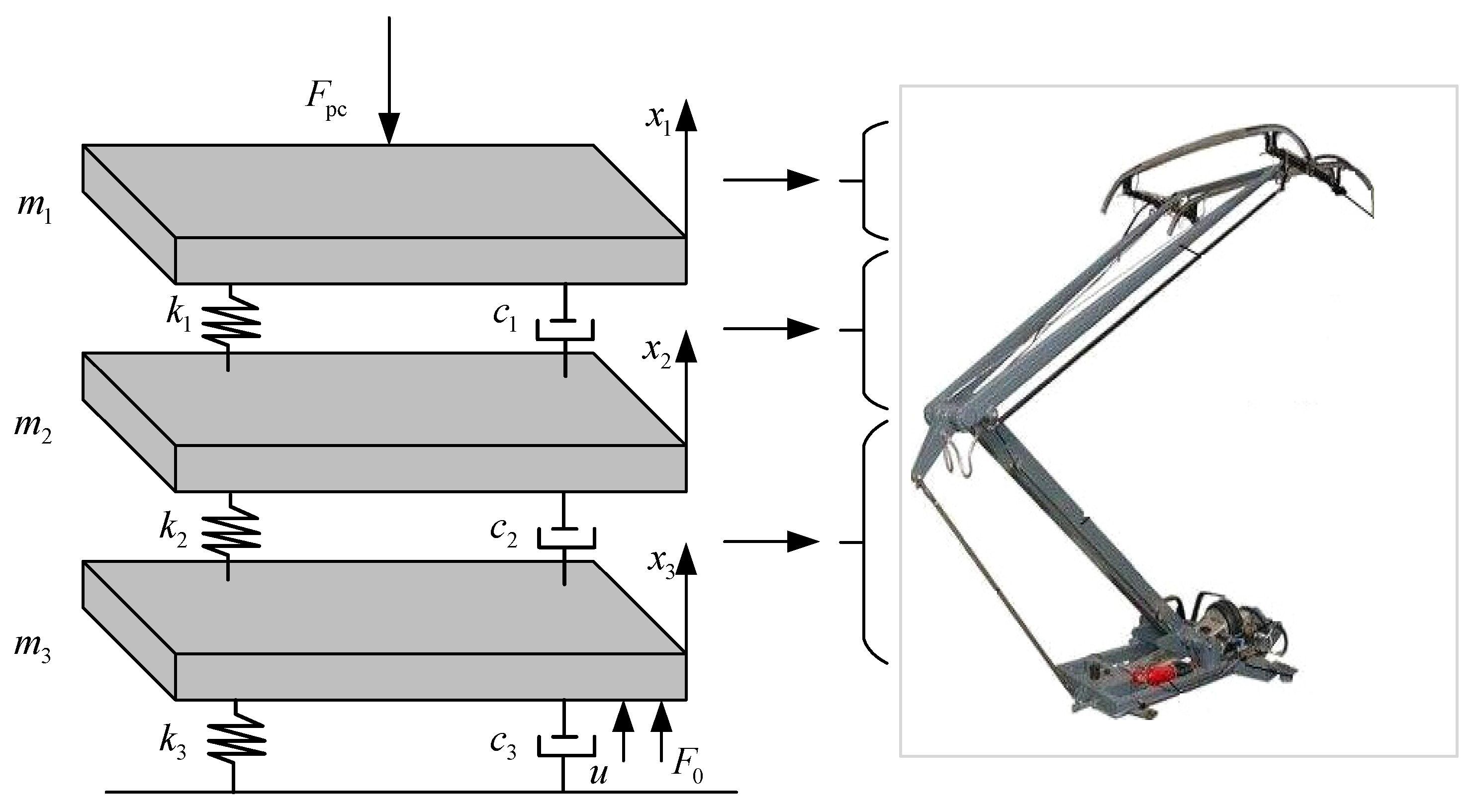 $F_{pc}$

$x_1$

$m_1$

$k_1$

$c_1$

$x_2$

$m_2$

$k_2$

$c_2$

$x_3$

$m_3$

$k_3$

$c_3$

$u$

$F_0$