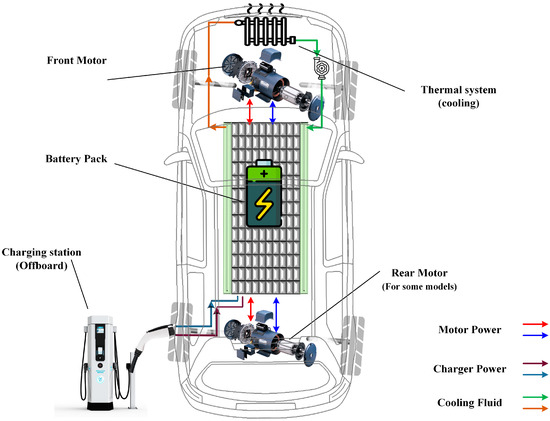 Front Motor

Thermal system
(cooling)

Battery Pack

Charging station
(Offboard)

Rear Motor
(For some models)

Motor Power

Charger Power

Cooling Fluid