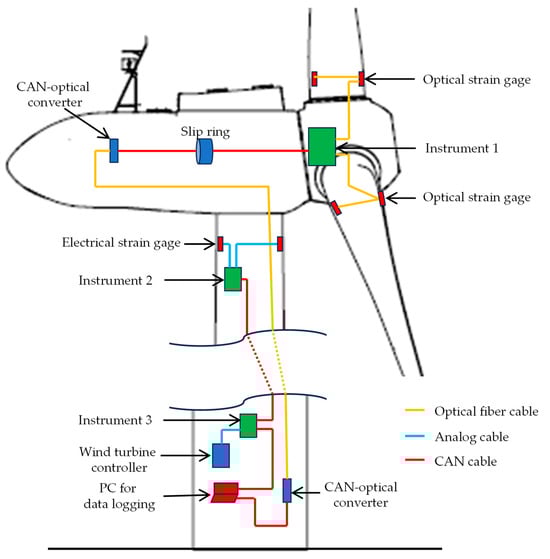 CAN-optical converter

Slip ring

Optical strain gage

Instrument 1

Optical strain gage

Electrical strain gage

Instrument 2

Instrument 3

Wind turbine controller

PC for data logging

CAN-optical converter

Optical fiber cable

Analog cable

CAN cable