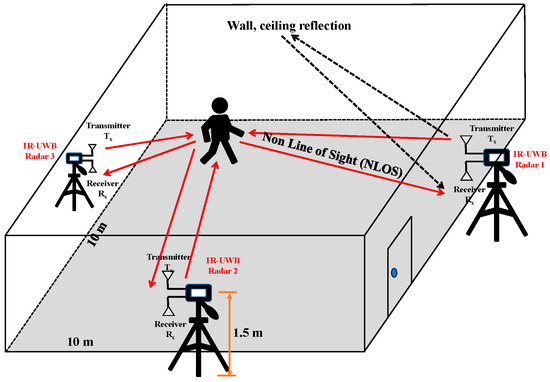 Wall, ceiling reflection

Transmitter
$T_x$

IR-UWB
Radar 3

Receiver
$R_x$

Non Line of Sight (NLOS)

Transmitter
$T_x$

IR-UWB
Radar 1

Receiver
$R_x$

10 m

Transmitter
$T_x$

IR-UWB
Radar 2

Receiver
$R_x$

1.5 m

10 m