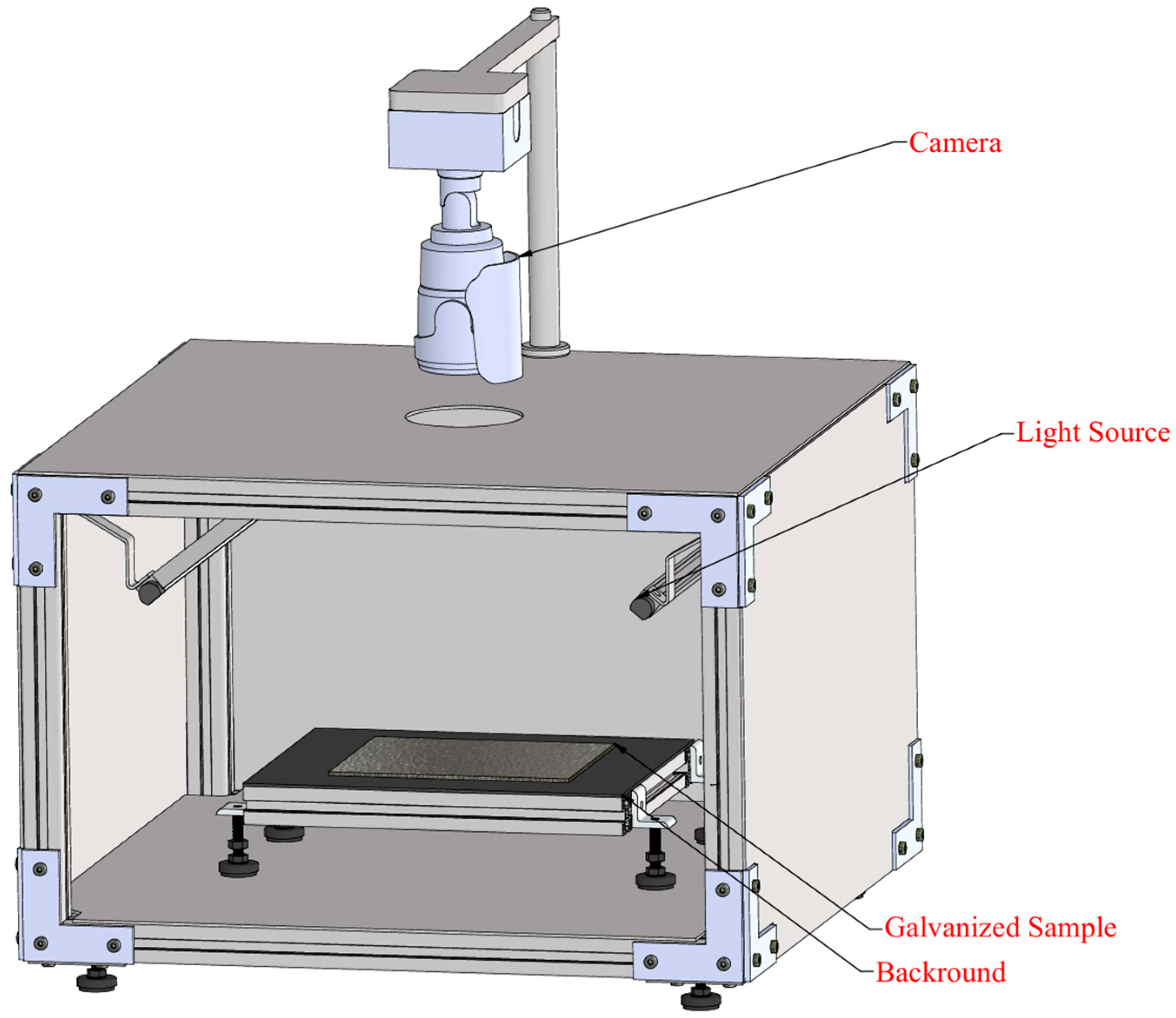 Camera

Light Source

Galvanized Sample

Backround