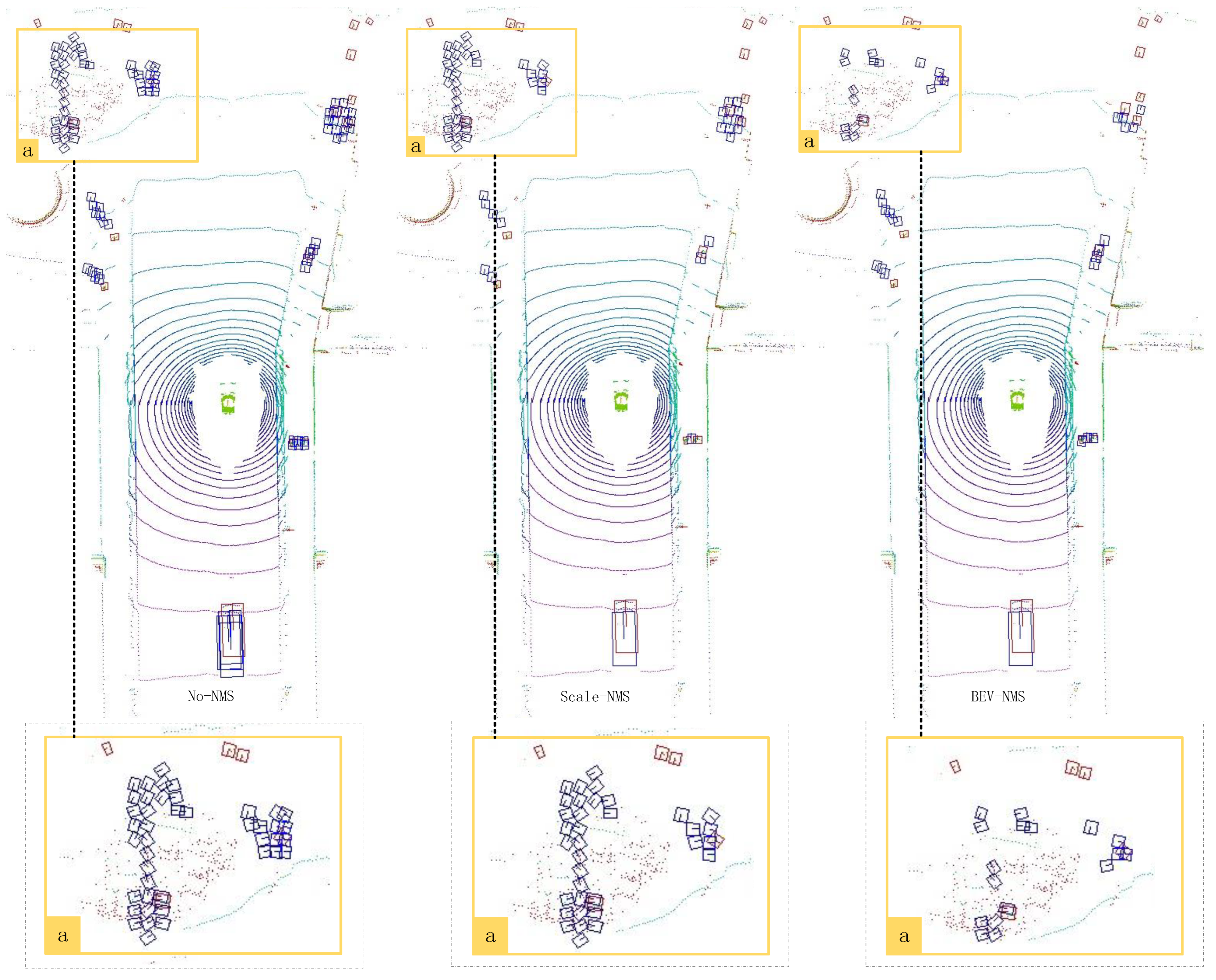 a

No-NMS

a

a

Scale-NMS

a

a

BEV-NMS

a