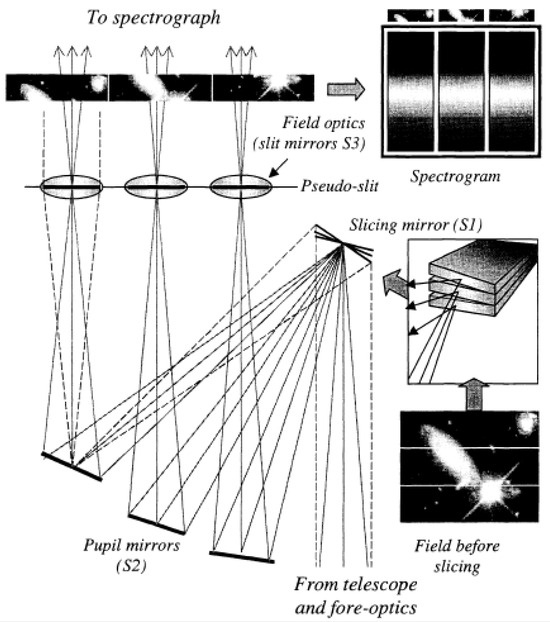 To spectrograph

Field optics (slit mirrors S3)

Spectrogram

Pseudo-slit

Slicing mirror (S1)

Pupil mirrors (S2)

Field before slicing

From telescope and fore-optics