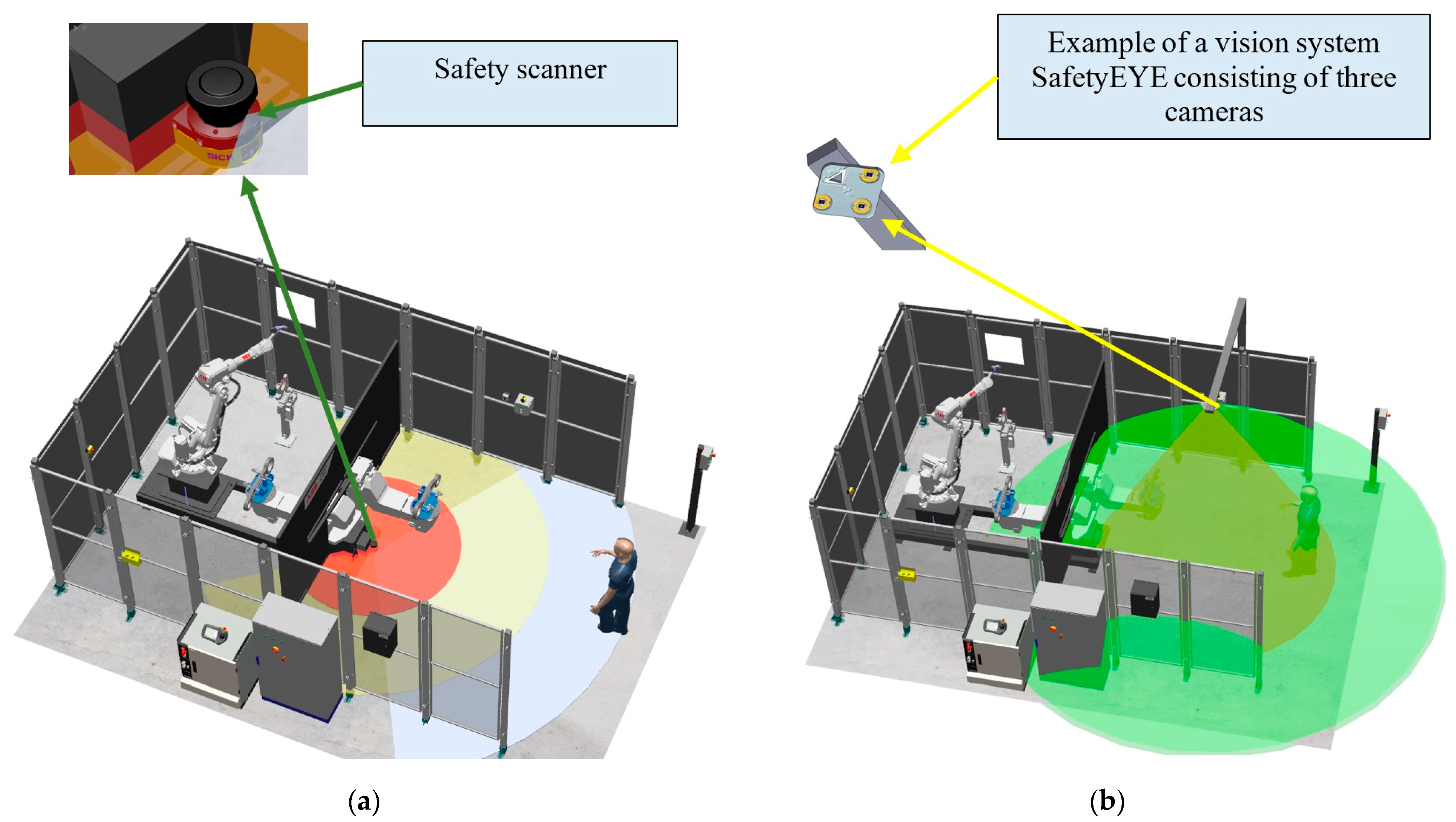 Safety scanner

SICK

Example of a vision system SafetyEYE consisting of three cameras

(a)

(b)