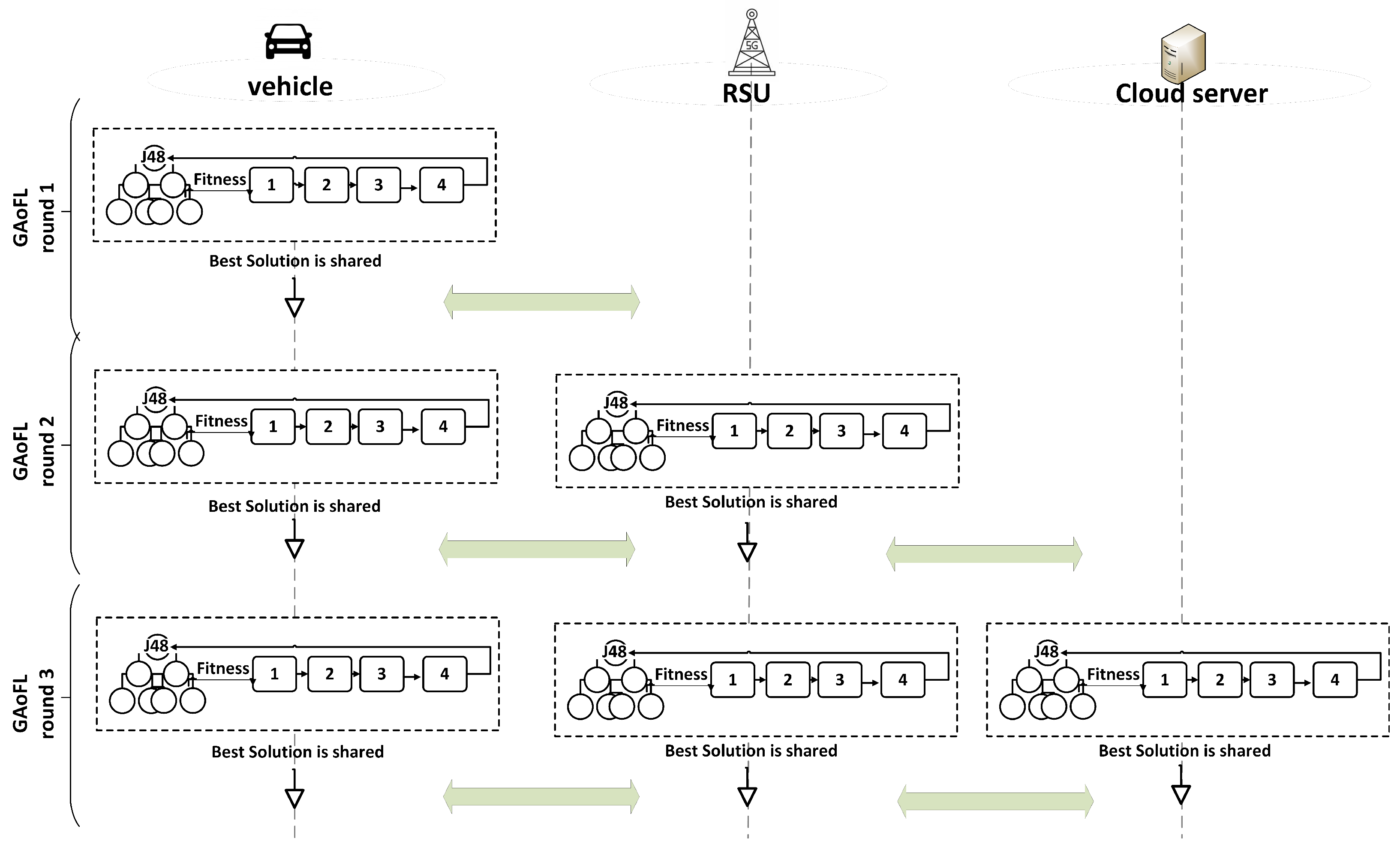 vehicle

5G

RSU

Cloud server

GAoFL round 1

J48

Fitness

1

2

3

4

Best Solution is shared

GAoFL round 2

J48

Fitness

1

2

3

4

Best Solution is shared

J48

Fitness

1

2

3

4

Best Solution is shared

GAoFL round 3

J48

Fitness

1

2

3

4

Best Solution is shared

J48

Fitness

1

2

3

4

Best Solution is shared

J48

Fitness

1

2

3

4

Best Solution is shared