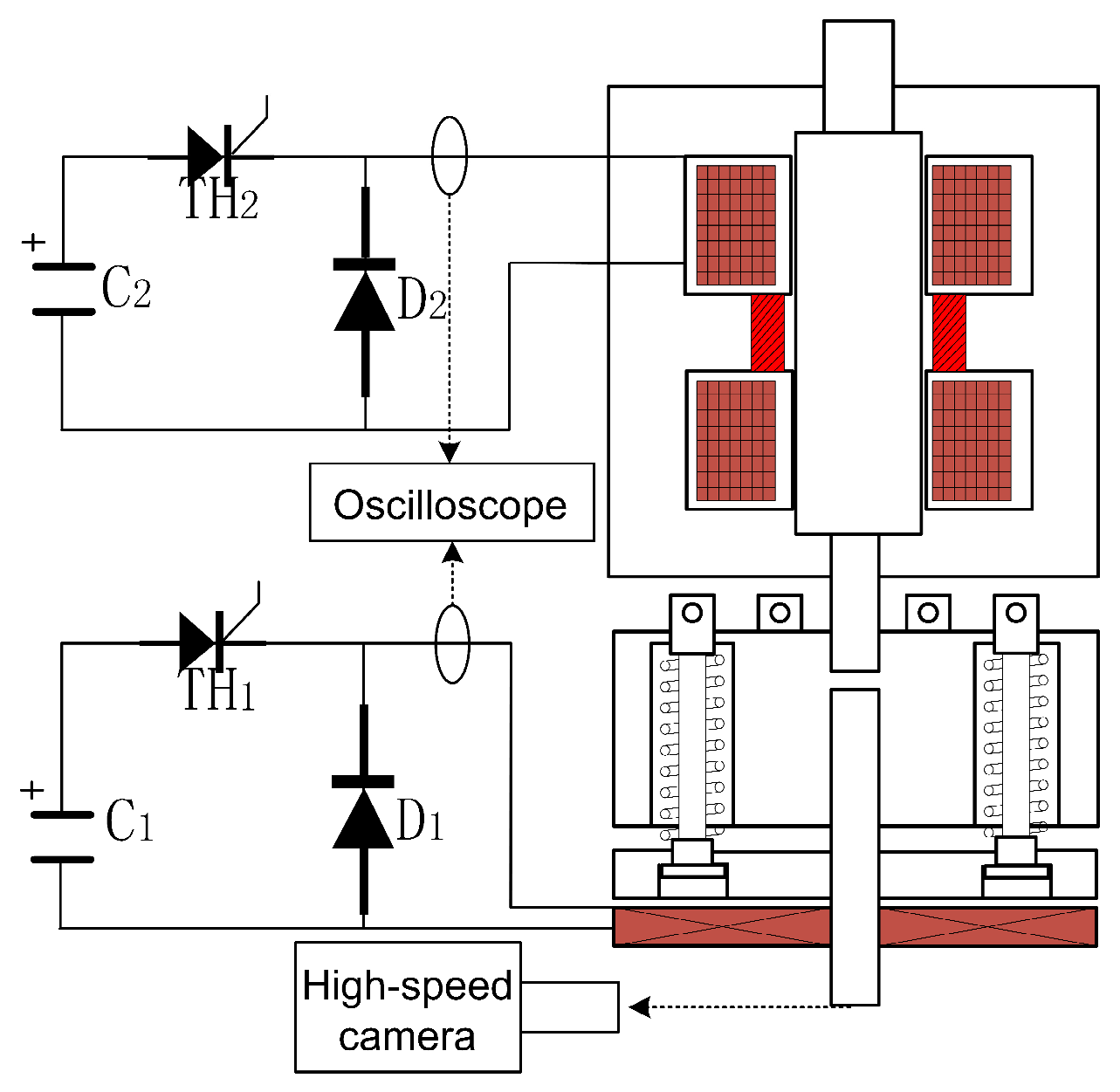 $TH_2$

+

$C_2$

$D_2$

Oscilloscope

$TH_1$

+

$C_1$

$D_1$

High-speed camera