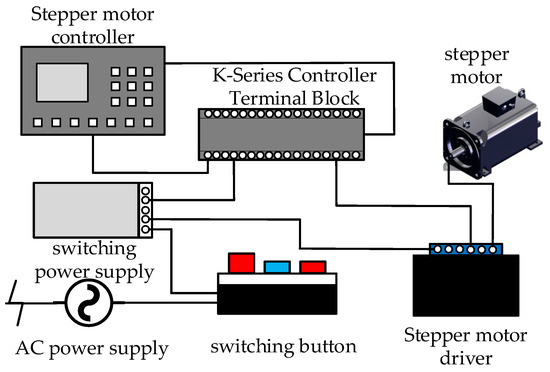 Stepper motor controller

K-Series Controller Terminal Block

stepper motor

switching power supply

AC power supply

switching button

Stepper motor driver