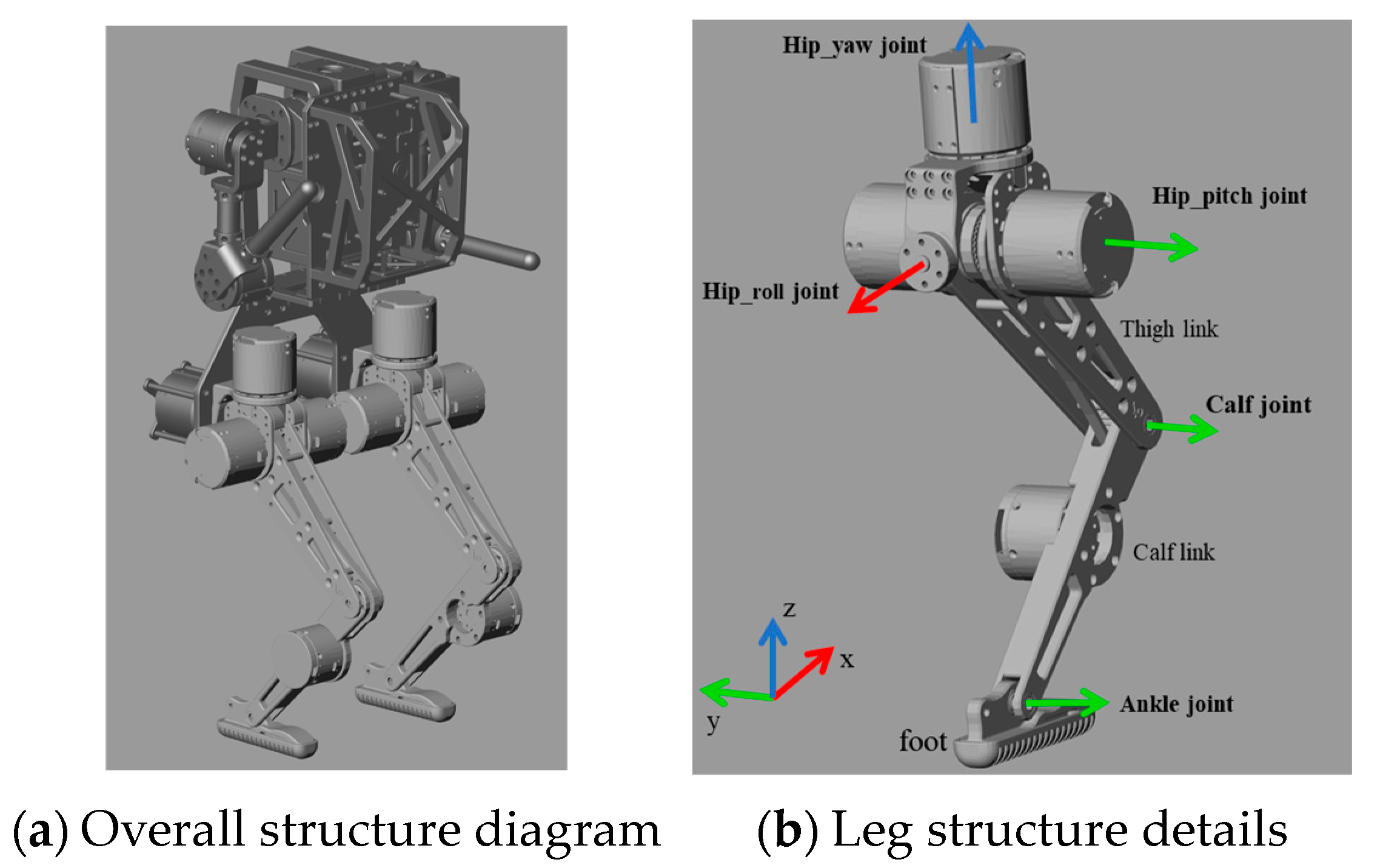 Hip_yaw joint

Hip_pitch joint

Hip_roll joint

Thigh link

Calf joint

Calf link

z

x

y

Ankle joint

foot

(a) Overall structure diagram

(b) Leg structure details