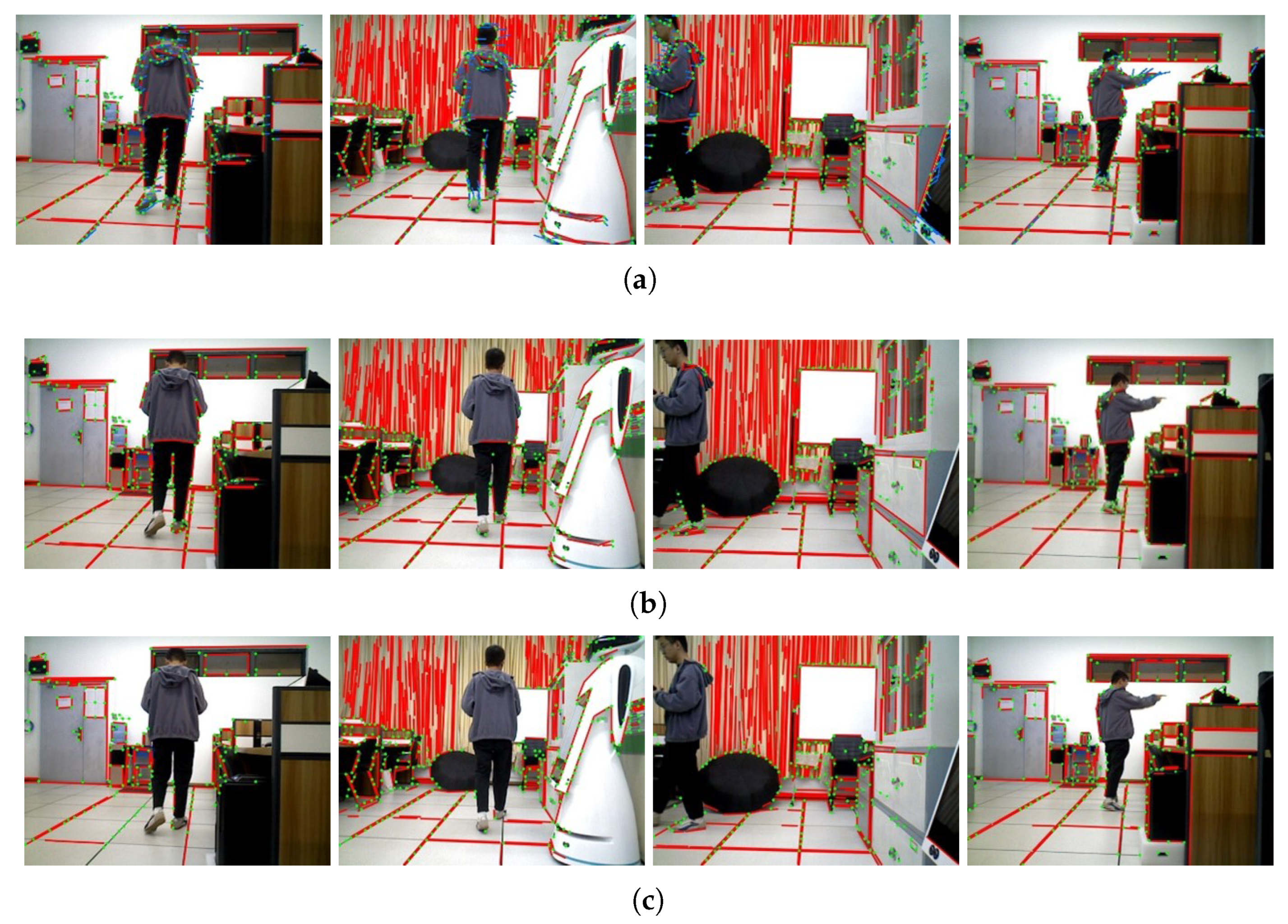 (a)

(b)

(c)