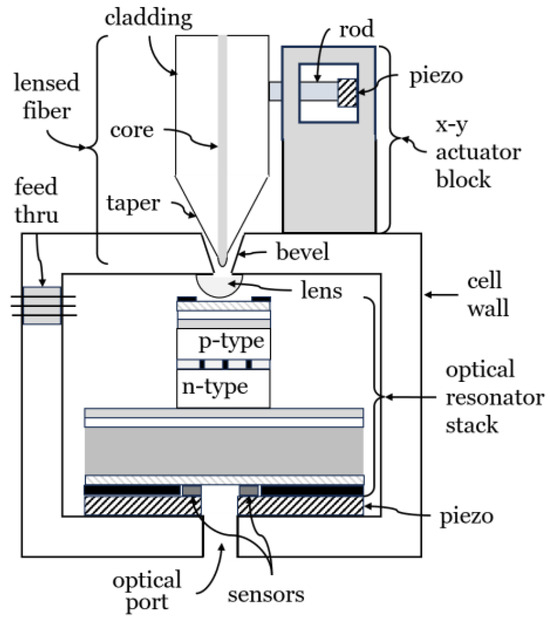 cladding

rod

piezo

lensed fiber

core

x-y actuator block

feed thru

taper

bevel

lens

cell wall

p-type

n-type

optical resonator stack

piezo

optical port

sensors