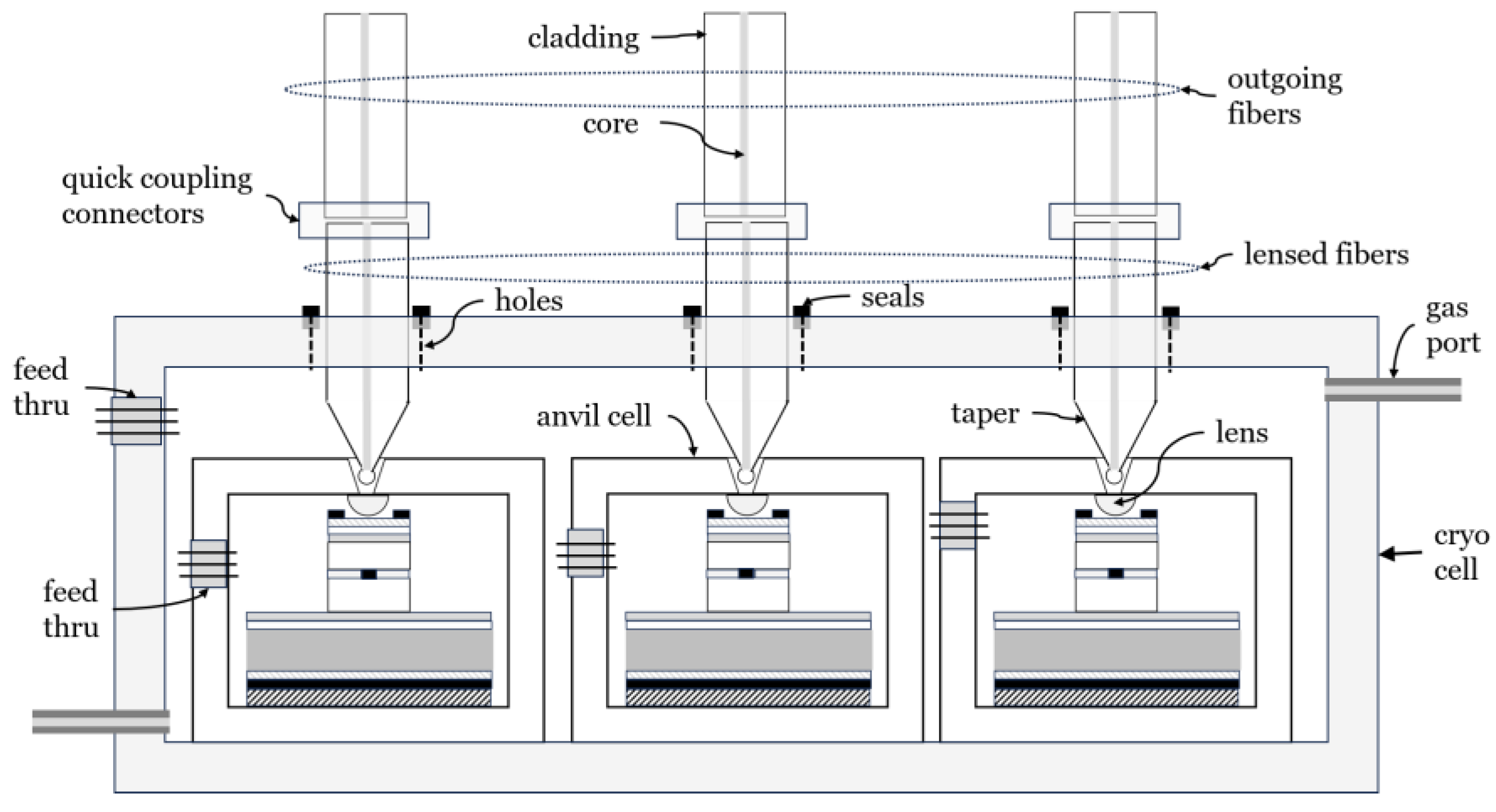 cladding

outgoing fibers

core

quick coupling connectors

lensed fibers

holes

seals

gas port

feed thru

anvil cell

taper

lens

cryo cell

feed thru