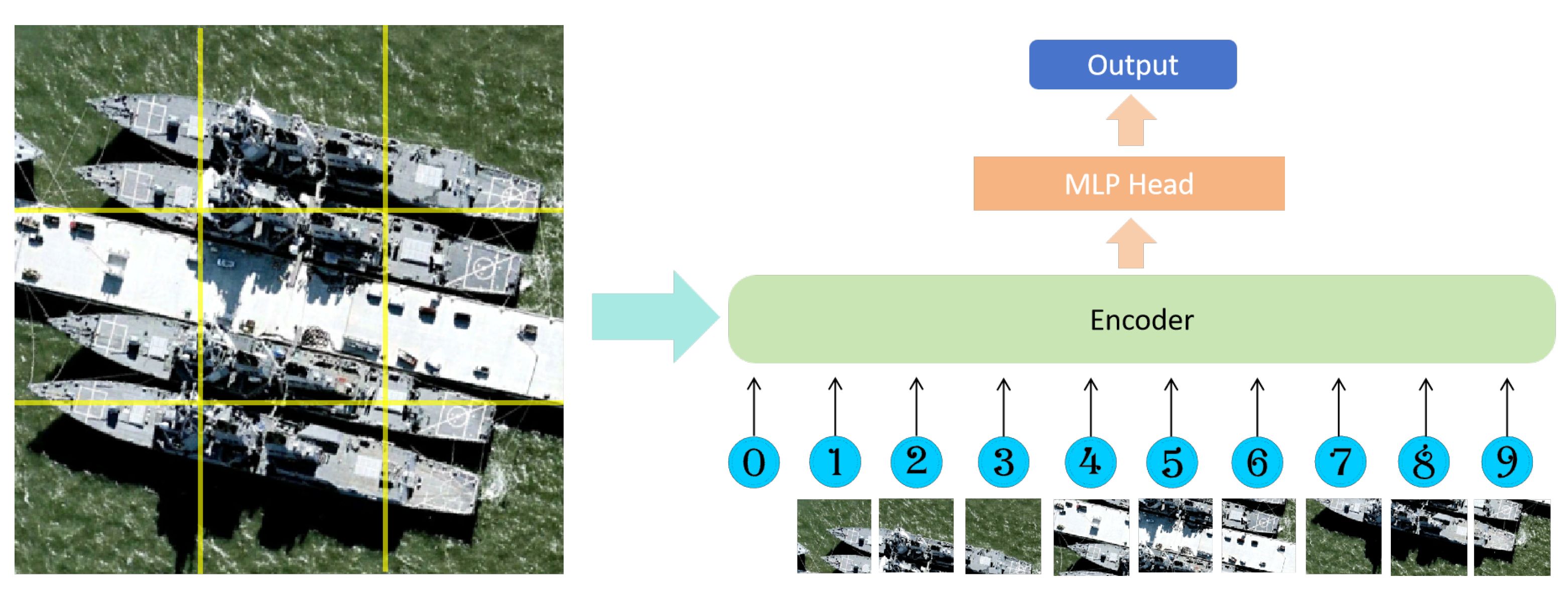 Output

MLP Head

Encoder

0 1 2 3 4 5 6 7 8 9