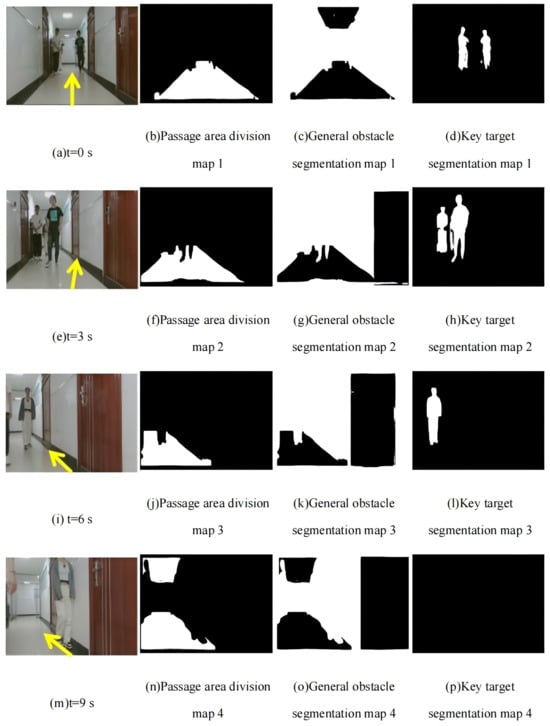 (a)t=0 s

(b)Passage area division map 1

(c)General obstacle segmentation map 1

(d)Key target segmentation map 1

(e)t=3 s

(f)Passage area division map 2

(g)General obstacle segmentation map 2

(h)Key target segmentation map 2

(i) t=6 s

(j)Passage area division map 3

(k)General obstacle segmentation map 3

(l)Key target segmentation map 3

(m)t=9 s

(n)Passage area division map 4

(o)General obstacle segmentation map 4

(p)Key target segmentation map 4