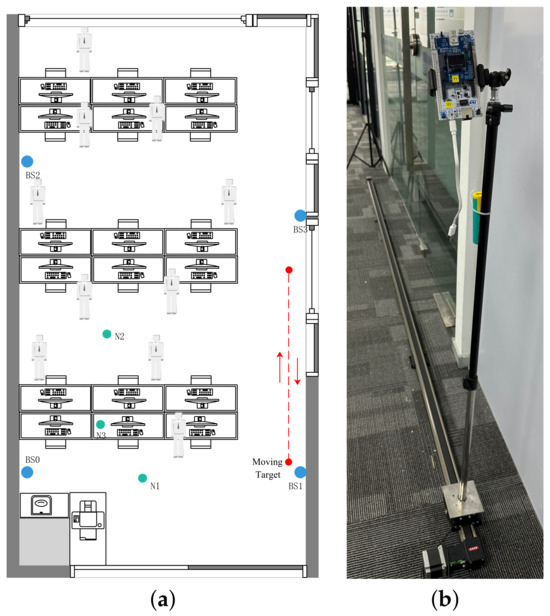 BS2

BS3

N2

N3

BS0

N1

Moving Target

BS1

(a)

(b)