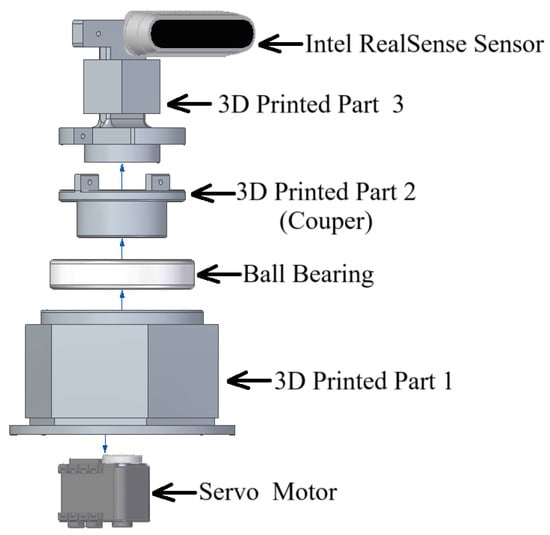 Intel RealSense Sensor

3D Printed Part 3

3D Printed Part 2
(Couper)

Ball Bearing

3D Printed Part 1

Servo Motor