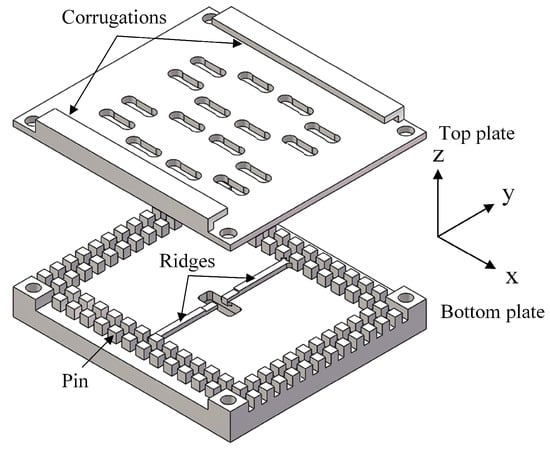 Corrugations

Top plate

z

y

x

Ridges

Bottom plate

Pin