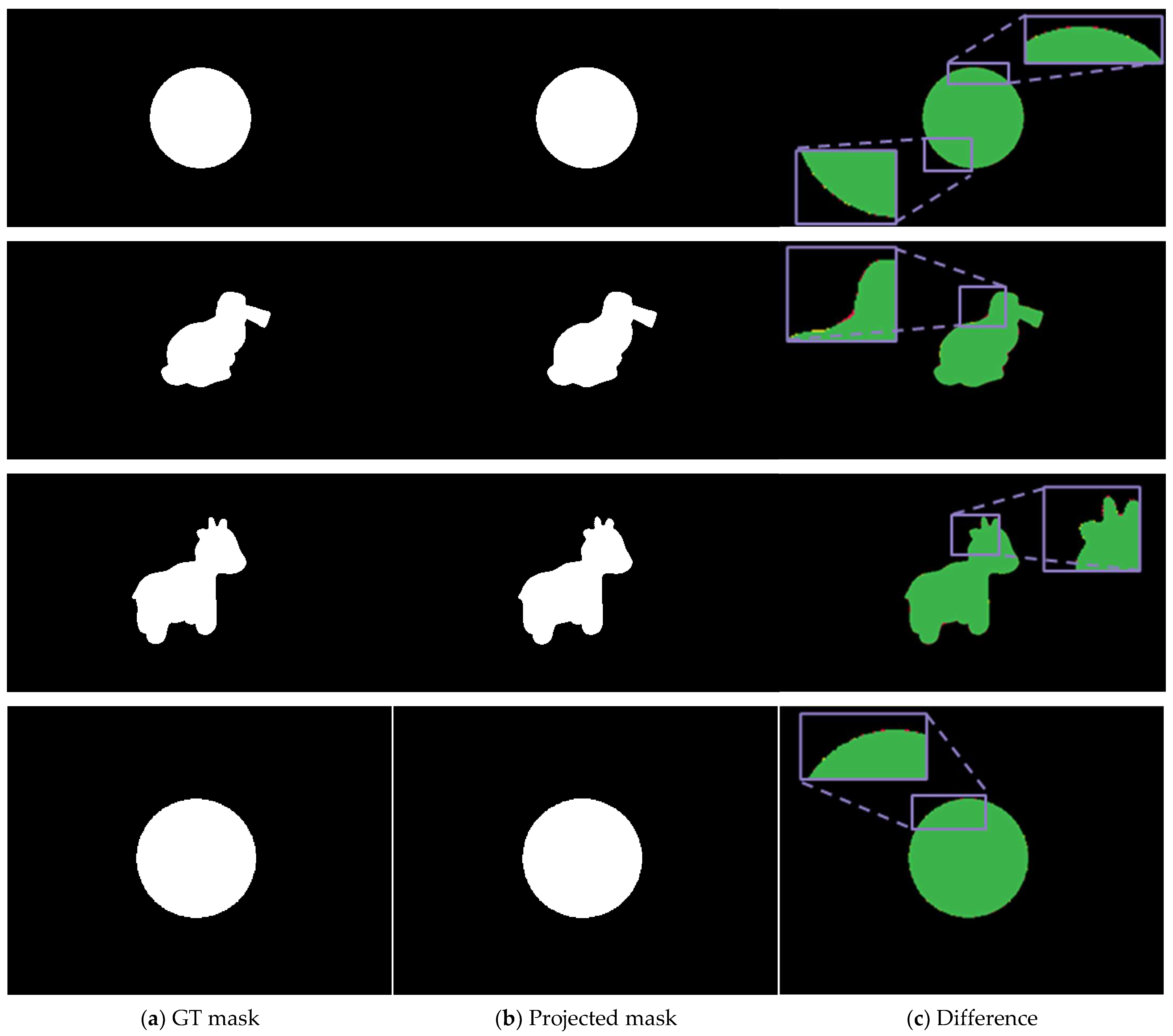 (a) GT mask

(b) Projected mask

(c) Difference