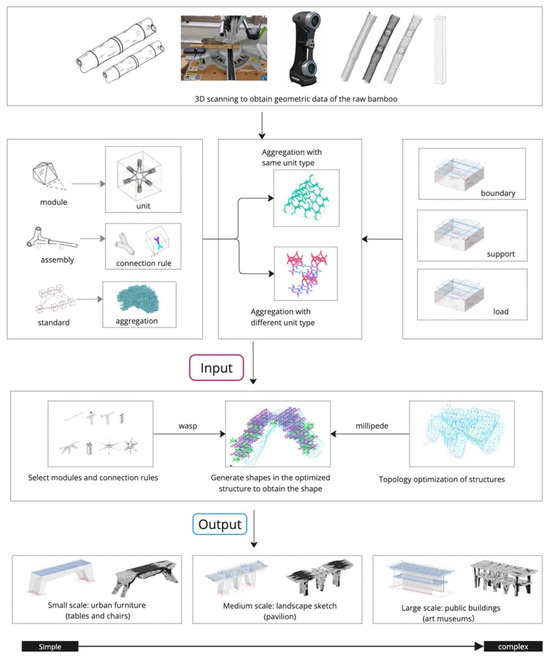 3D scanning to obtain geometric data of the raw bamboo

module

unit

assembly

connection rule

standard

aggregation

Aggregation with same unit type

Aggregation with different unit type

boundary

support

load

Input

wasp

millipede

Select modules and connection rules

Generate shapes in the optimized structure to obtain the shape

Topology optimization of structures

Output

Small scale: urban furniture (tables and chairs)

Medium scale: landscape sketch (pavilion)

Large scale: public buildings (art museums)

Simple

complex