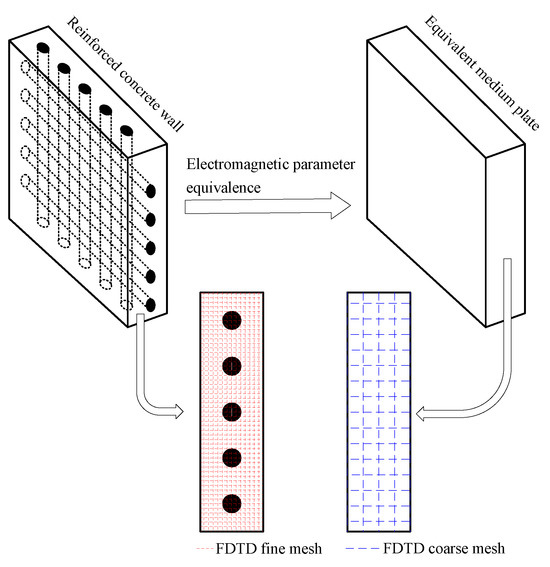 Reinforced concrete wall

Equivalent medium plate

Electromagnetic parameter equivalence

FDTD fine mesh

FDTD coarse mesh