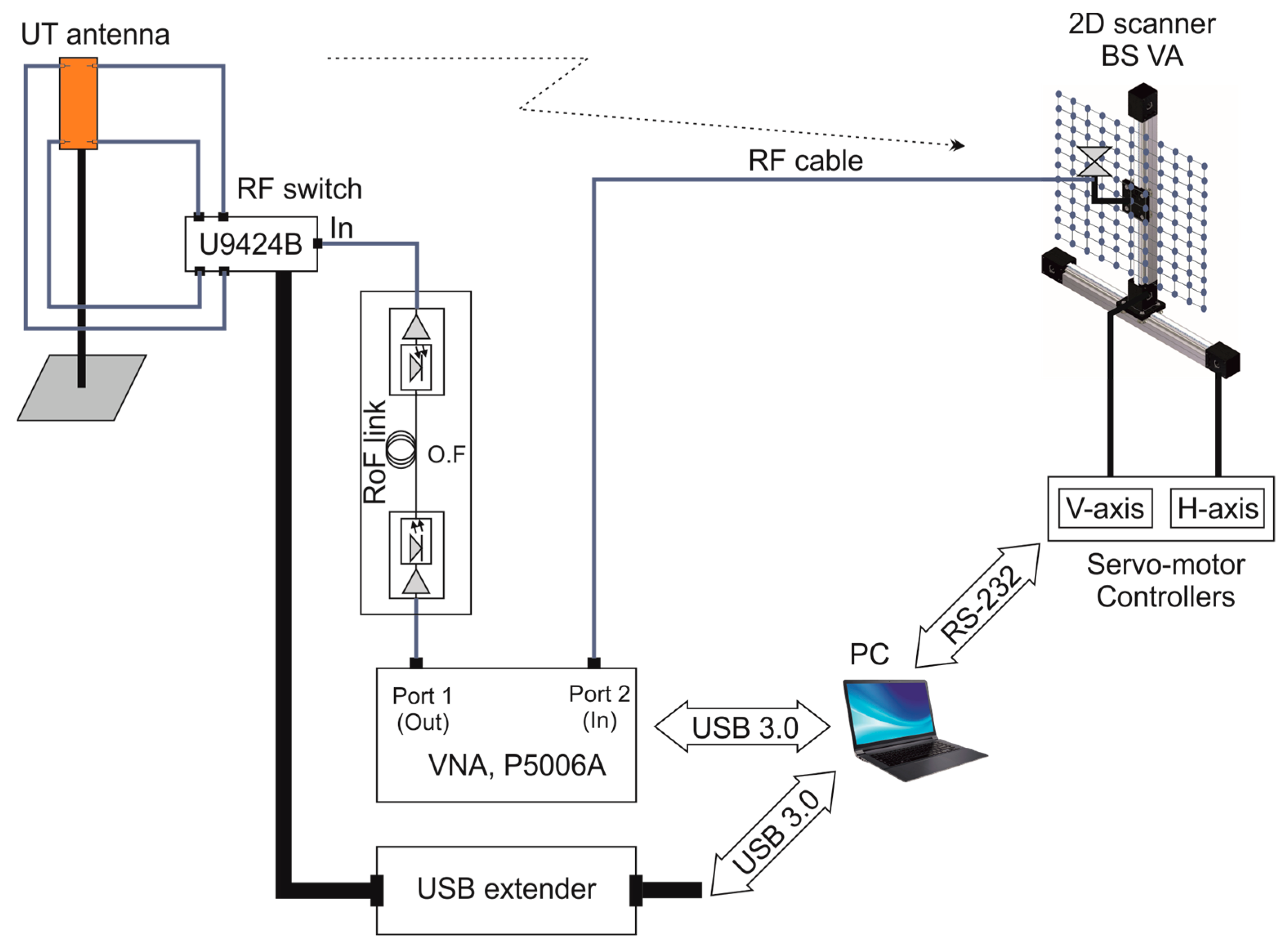 UT antenna

2D scanner
BS VA

RF cable

RF switch

U9424B

In

RoF link

O.F

V-axis

H-axis

Servo-motor
Controllers

RS-232

PC

Port 1
(Out)

Port 2
(In)

VNA, P5006A

USB 3.0

USB 3.0

USB extender