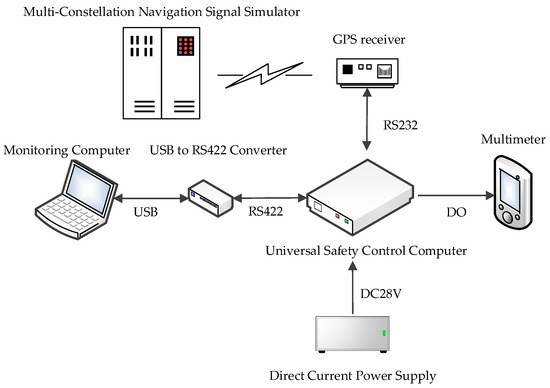 Multi-Constellation Navigation Signal Simulator

GPS receiver

RS232

Monitoring Computer

USB to RS422 Converter

Multimeter

USB

RS422

DO

Universal Safety Control Computer

DC28V

Direct Current Power Supply