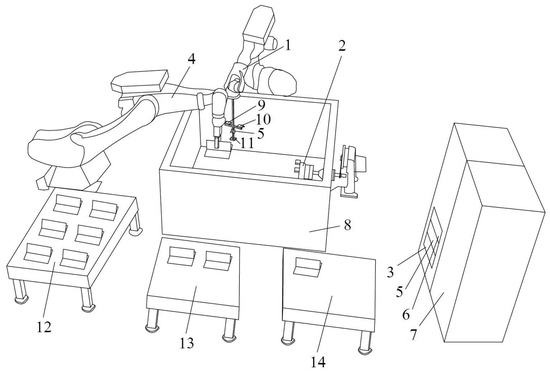 1
2
4
9
10
5
11
8
3
5
6
7
12
13
14