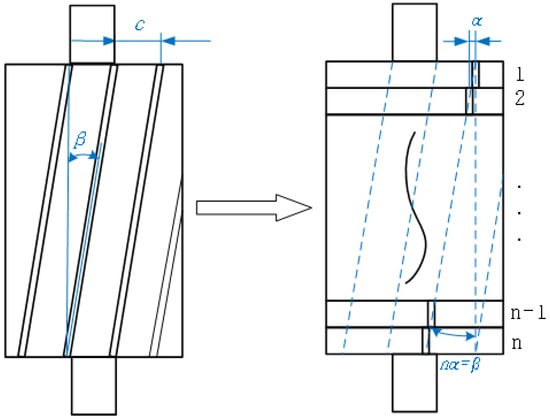 $c$

$\beta$

$\alpha$

1
2
.
.
.
n-1
n

$n\alpha=\beta$