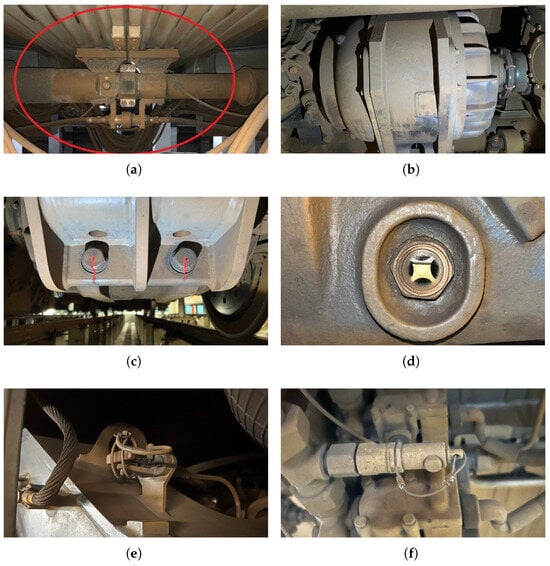 (a)

(b)

(c)

(d)

(e)

(f)