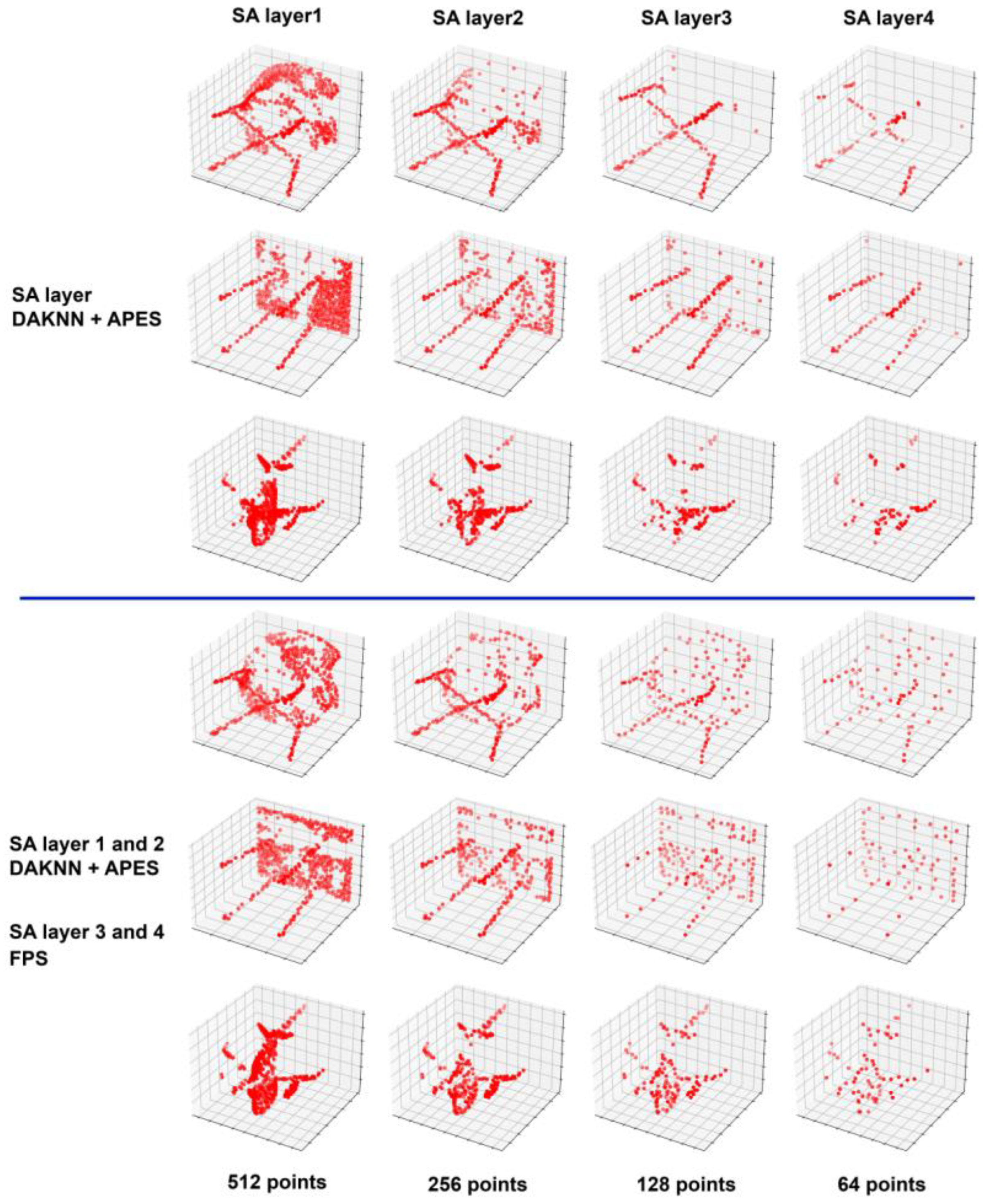 SA layer1

SA layer2

SA layer3

SA layer4

SA layer
DAKNN + APES

SA layer 1 and 2
DAKNN + APES

SA layer 3 and 4
FPS

512 points

256 points

128 points

64 points