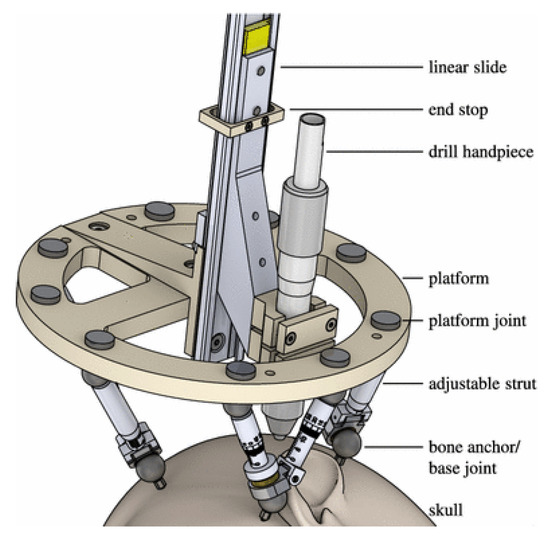 linear slide
end stop
drill handpiece
platform
platform joint
adjustable strut
bone anchor/ base joint
skull