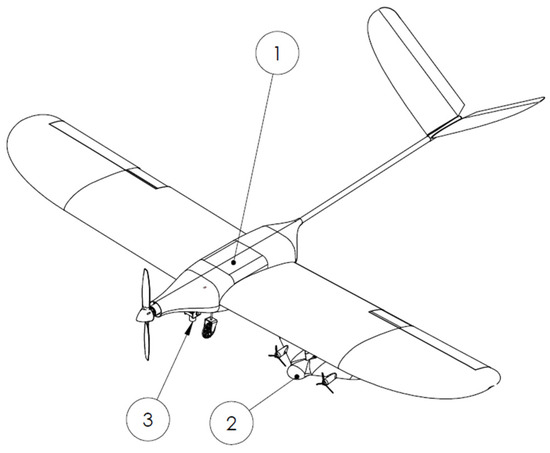 1

3

2