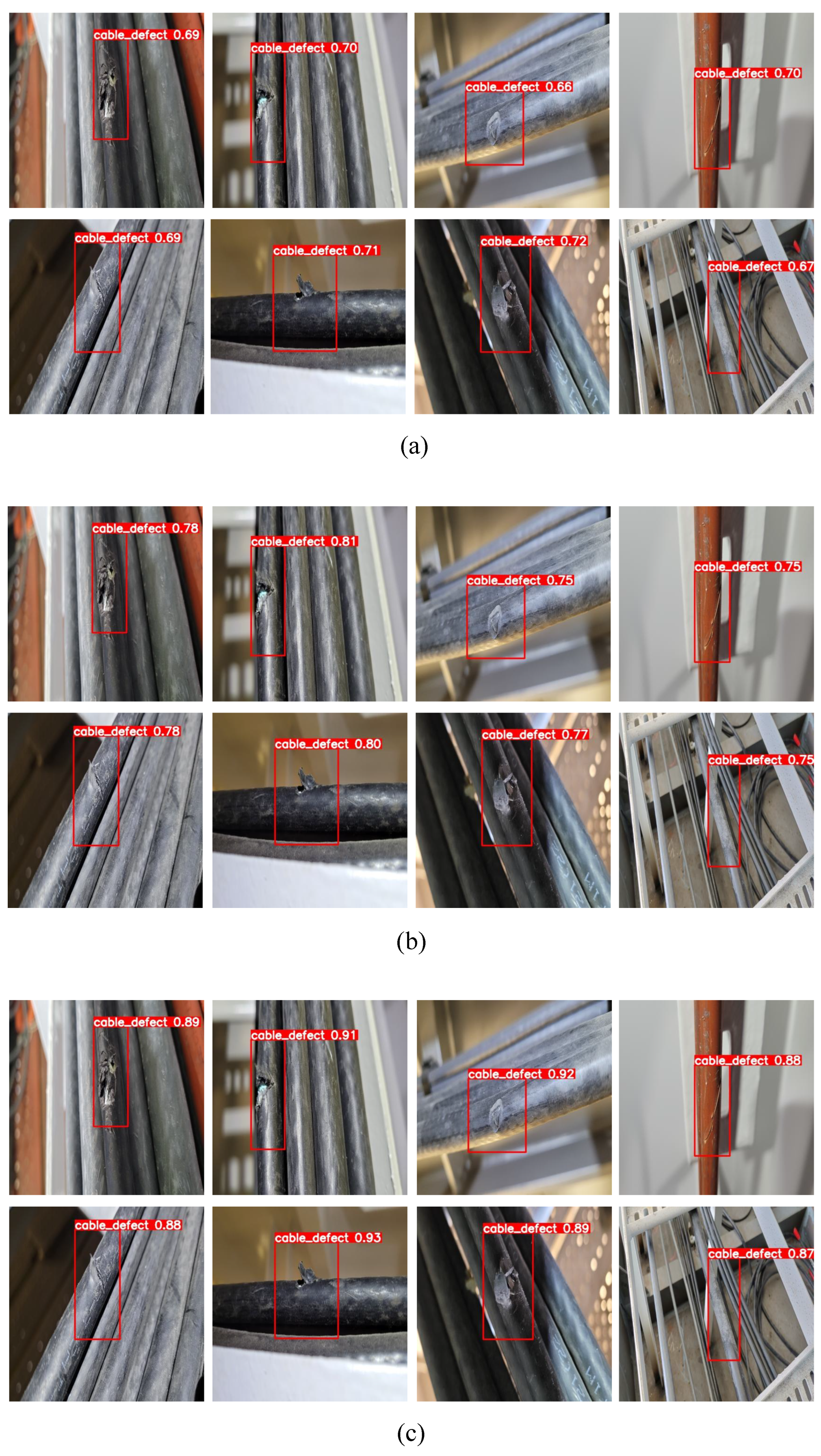 cable_defect 0.69
cable_defect 0.70
cable_defect 0.66
cable_defect 0.70
cable_defect 0.69
cable_defect 0.71
cable_defect 0.72
cable_defect 0.67

(a)

cable_defect 0.78
cable_defect 0.81
cable_defect 0.75
cable_defect 0.75
cable_defect 0.78
cable_defect 0.80
cable_defect 0.77
cable_defect 0.75

(b)

cable_defect 0.89
cable_defect 0.91
cable_defect 0.92
cable_defect 0.88
cable_defect 0.88
cable_defect 0.93
cable_defect 0.89
cable_defect 0.87

(c)