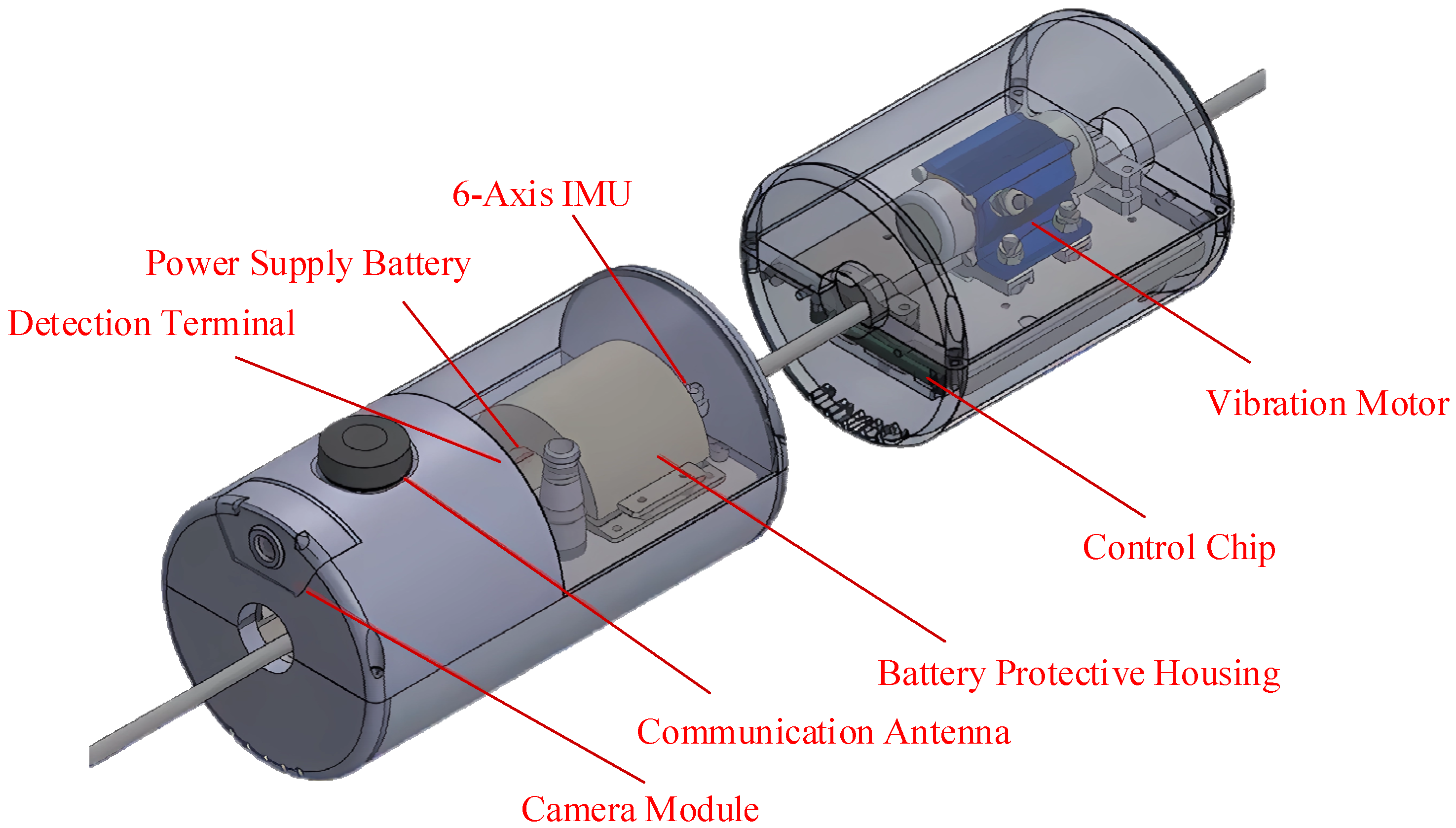 6-Axis IMU

Power Supply Battery

Detection Terminal

Vibration Motor

Control Chip

Battery Protective Housing

Communication Antenna

Camera Module