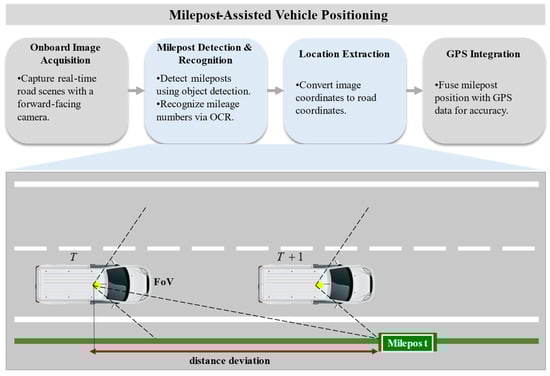 Milepost-Assisted Vehicle Positioning

Onboard Image Acquisition

•Capture real-time road scenes with a forward-facing camera.

Milepost Detection & Recognition

•Detect mileposts using object detection.
•Recognize mileage numbers via OCR.

Location Extraction

•Convert image coordinates to road coordinates.

GPS Integration

•Fuse milepost position with GPS data for accuracy.

$T$

FoV

$T+1$

Milepost

distance deviation