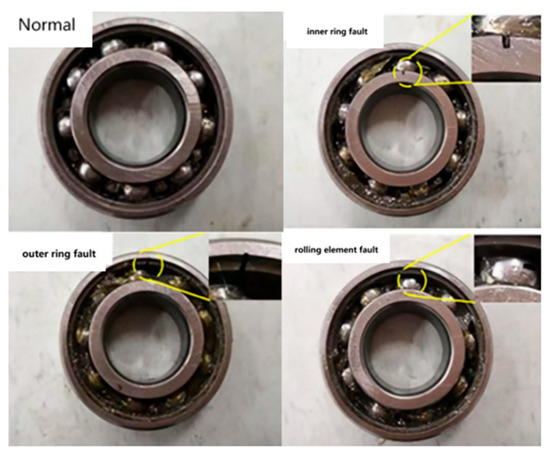 Normal

inner ring fault

outer ring fault

rolling element fault