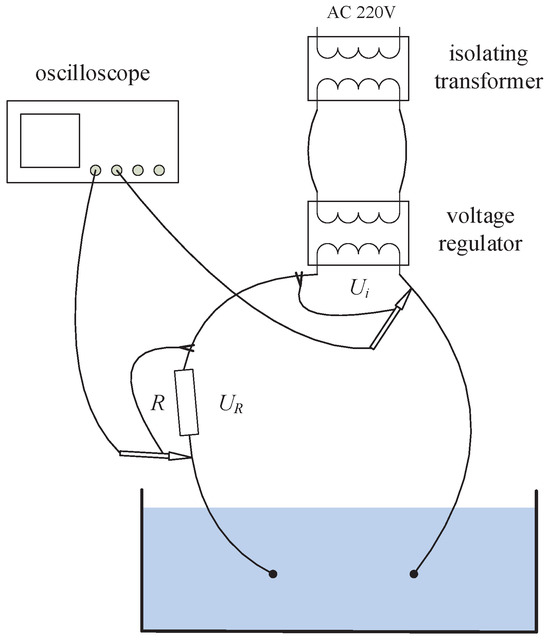 AC 220V

isolating transformer

oscilloscope

voltage regulator

$U_i$

$R$

$U_R$