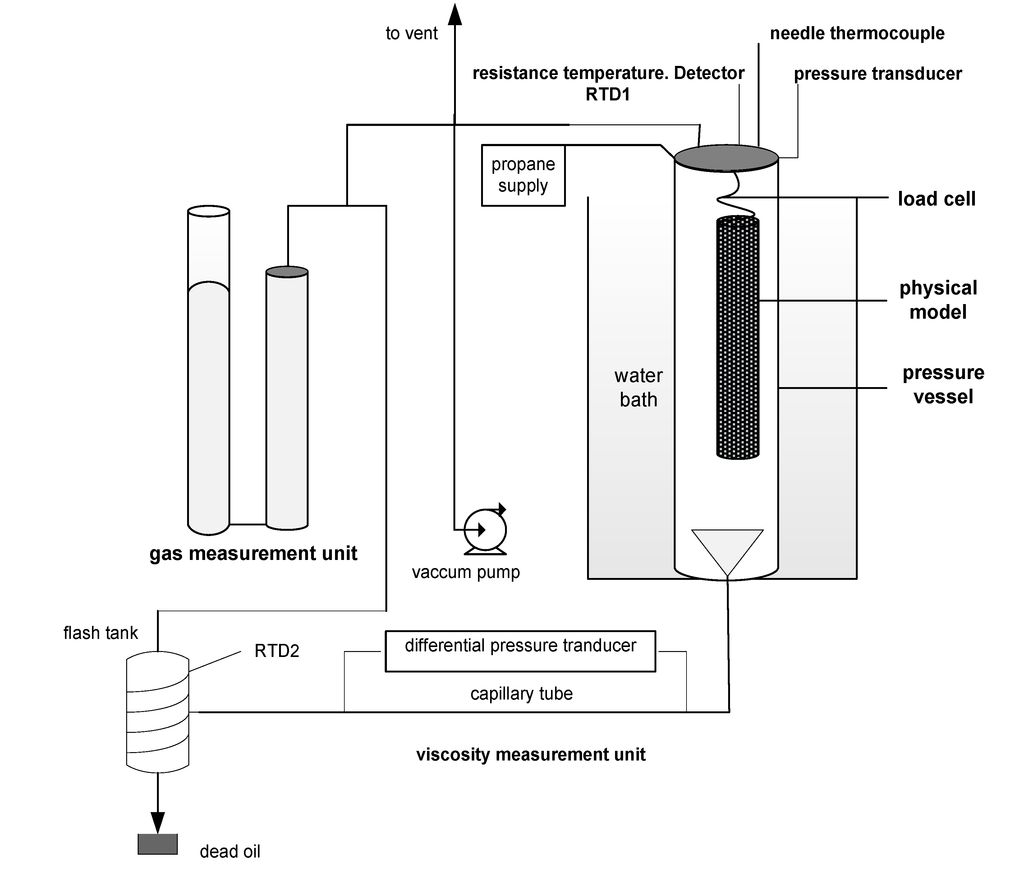 to vent

needle thermocouple

resistance temperature. Detector RTD1

pressure transducer

propane supply

load cell

physical model

water bath

pressure vessel

gas measurement unit

vaccum pump

flash tank

RTD2

differential pressure tranducer

capillary tube

viscosity measurement unit

dead oil