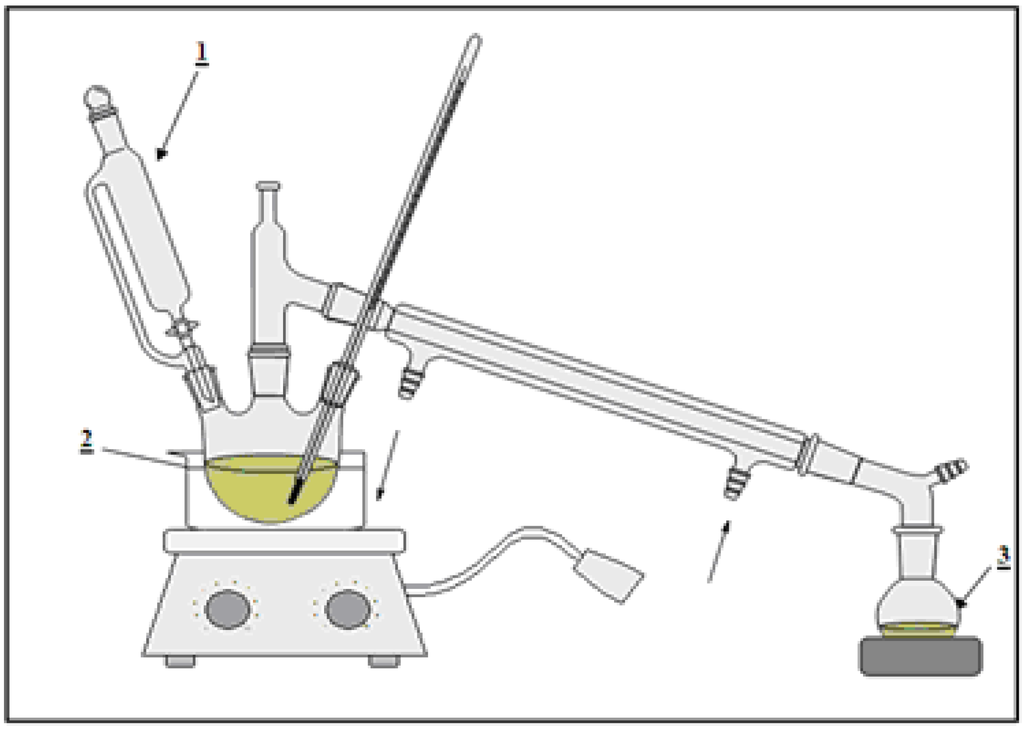 1

2

3