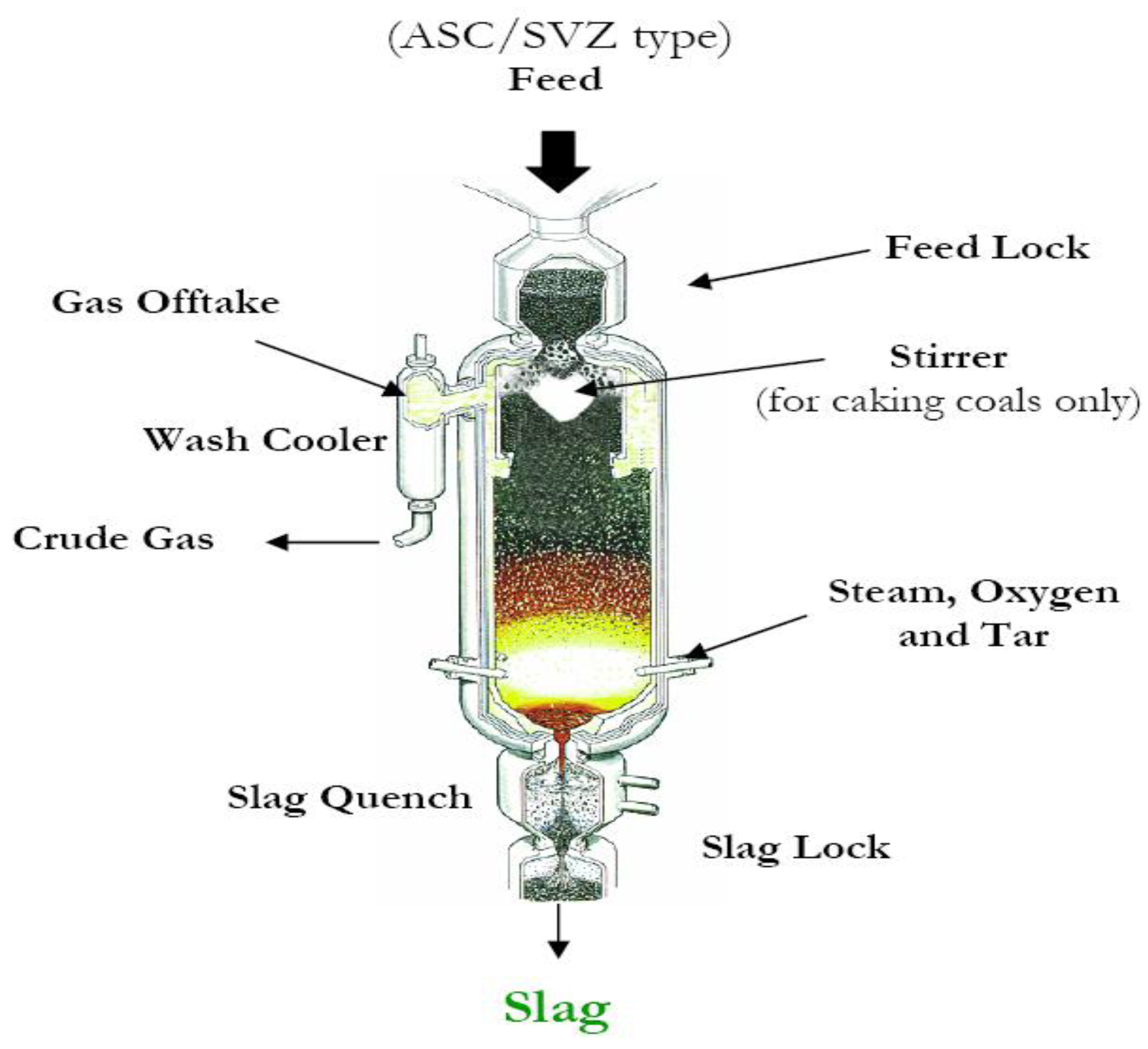 (ASC/SVZ type)
Feed

Feed Lock

Gas Offtake

Stirrer
(for caking coals only)

Wash Cooler

Crude Gas

Steam, Oxygen
and Tar

Slag Quench

Slag Lock

Slag