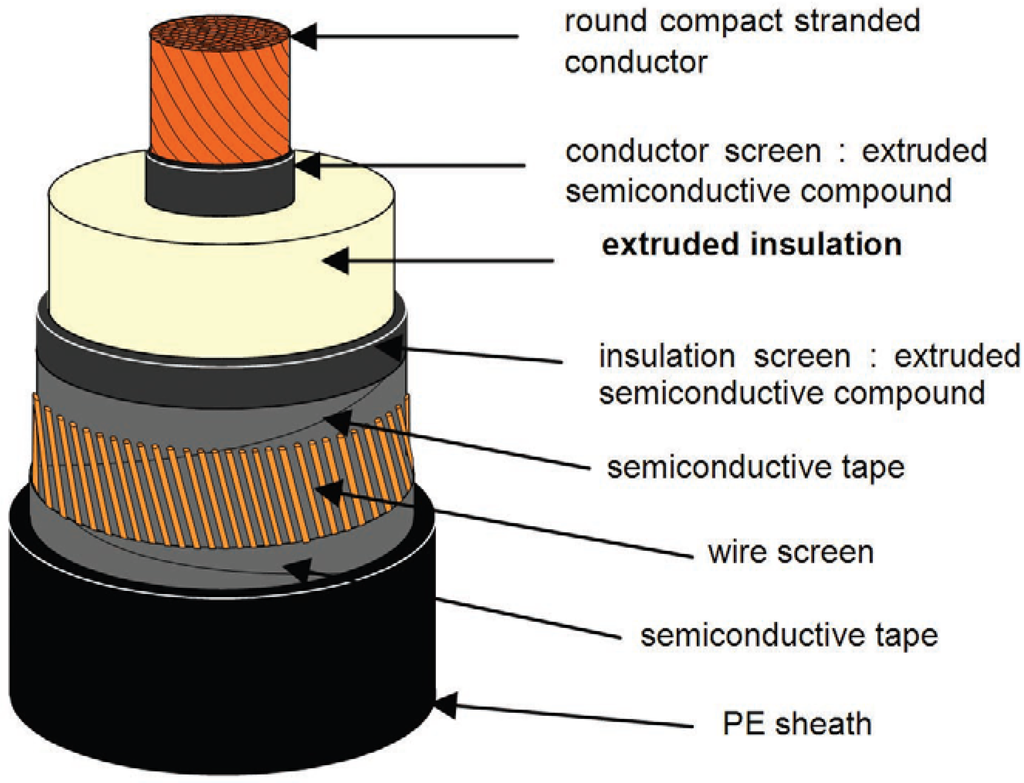 round compact stranded conductor

conductor screen : extruded semiconductive compound

extruded insulation

insulation screen : extruded semiconductive compound

semiconductive tape

wire screen

semiconductive tape

PE sheath