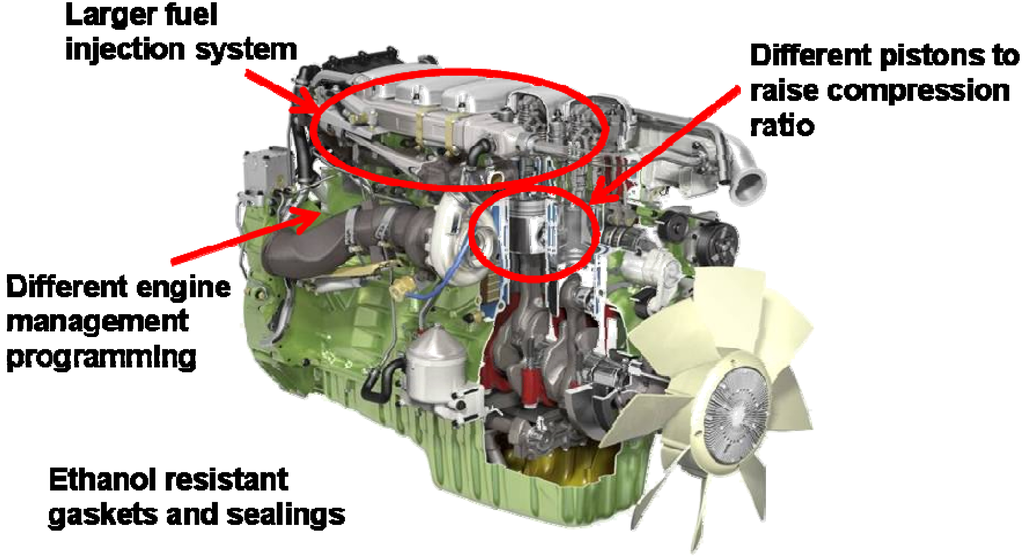 Larger fuel injection system

Different pistons to raise compression ratio

Different engine management programming

Ethanol resistant gaskets and sealings