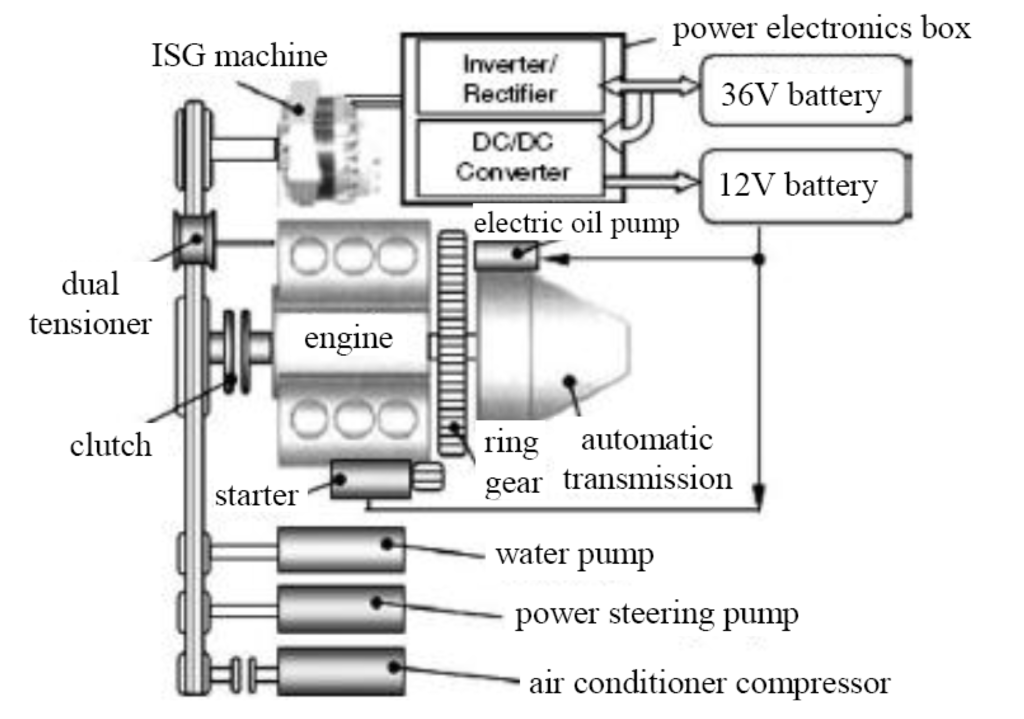 ISG machine

power electronics box

Inverter/ Rectifier

DC/DC Converter

36V battery

12V battery

electric oil pump

dual tensioner

engine

clutch

ring gear

automatic transmission

starter

water pump

power steering pump

air conditioner compressor