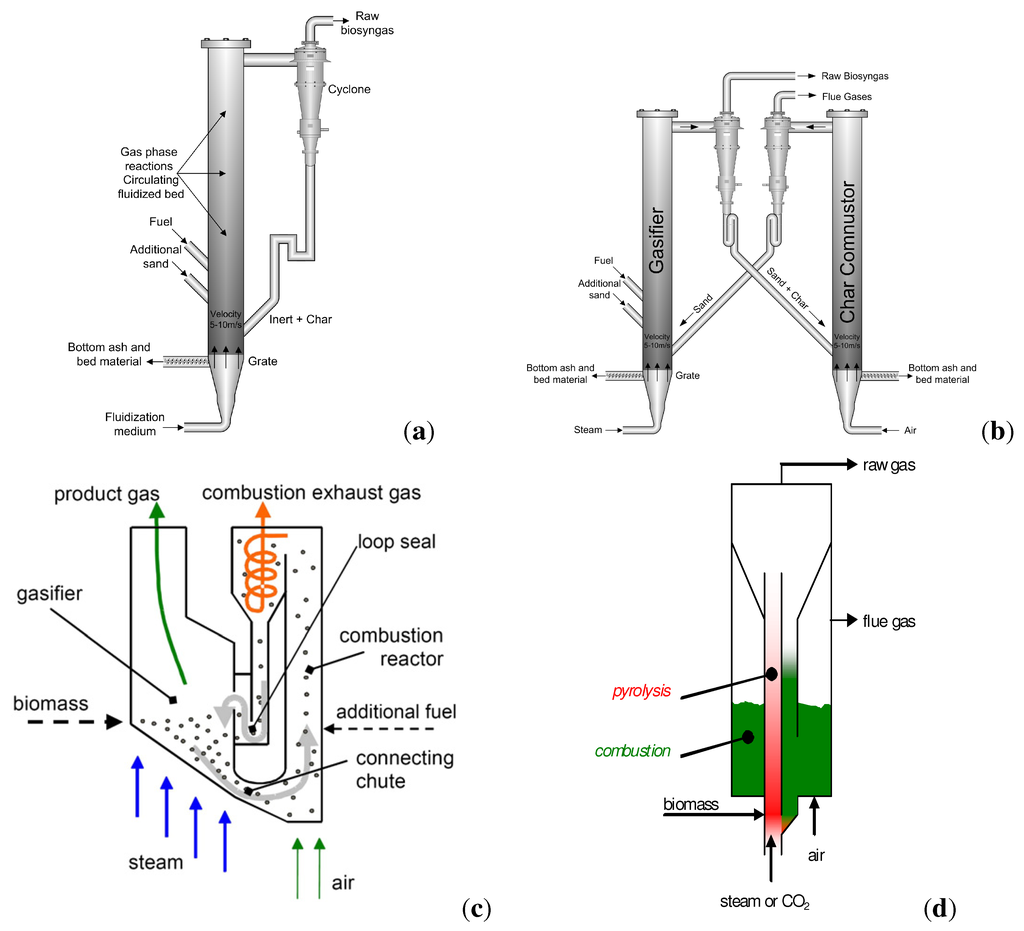 Raw biosyngas

Cyclone

Gas phase reactions
Circulating fluidized bed

Fuel

Additional sand

Velocity 5-10m/s

Inert + Char

Bottom ash and bed material

Grate

Fluidization medium

(a)

Raw Biosyngas

Flue Gases

Gasifier

Char Comnustor

Fuel

Additional sand

Sand

Sand + Char

Velocity 5-10m/s

Velocity 5-10m/s

Bottom ash and bed material

Grate

Bottom ash and bed material

Steam

Air

(b)

product gas

combustion exhaust gas

loop seal

gasifier

combustion reactor

biomass

additional fuel

connecting chute

steam

air

(c)

raw gas

flue gas

pyrolysis

combustion

biomass

air

steam or $CO_2$

(d)